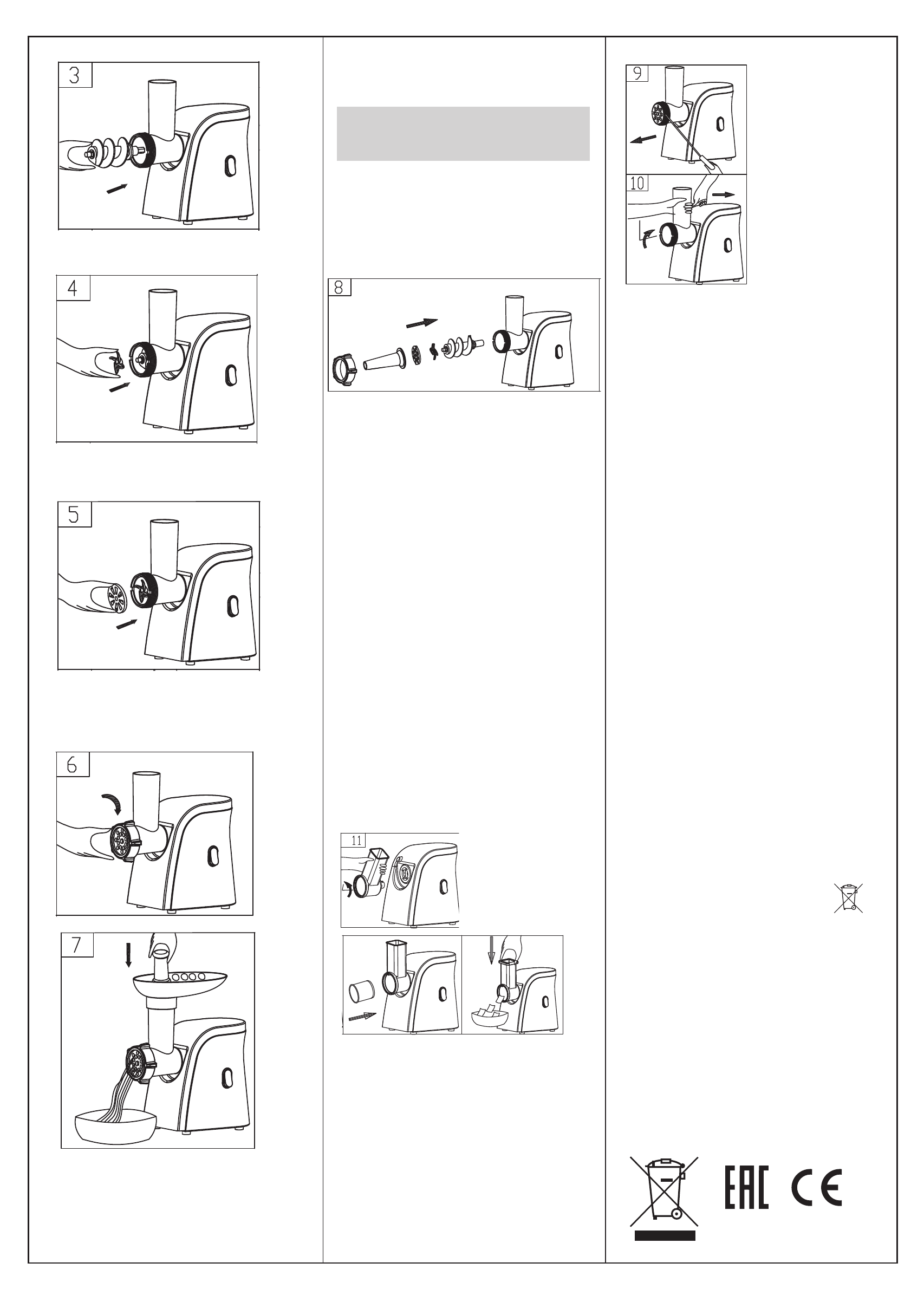 3

4

5

6

7

8

11

9

10

EAC CE