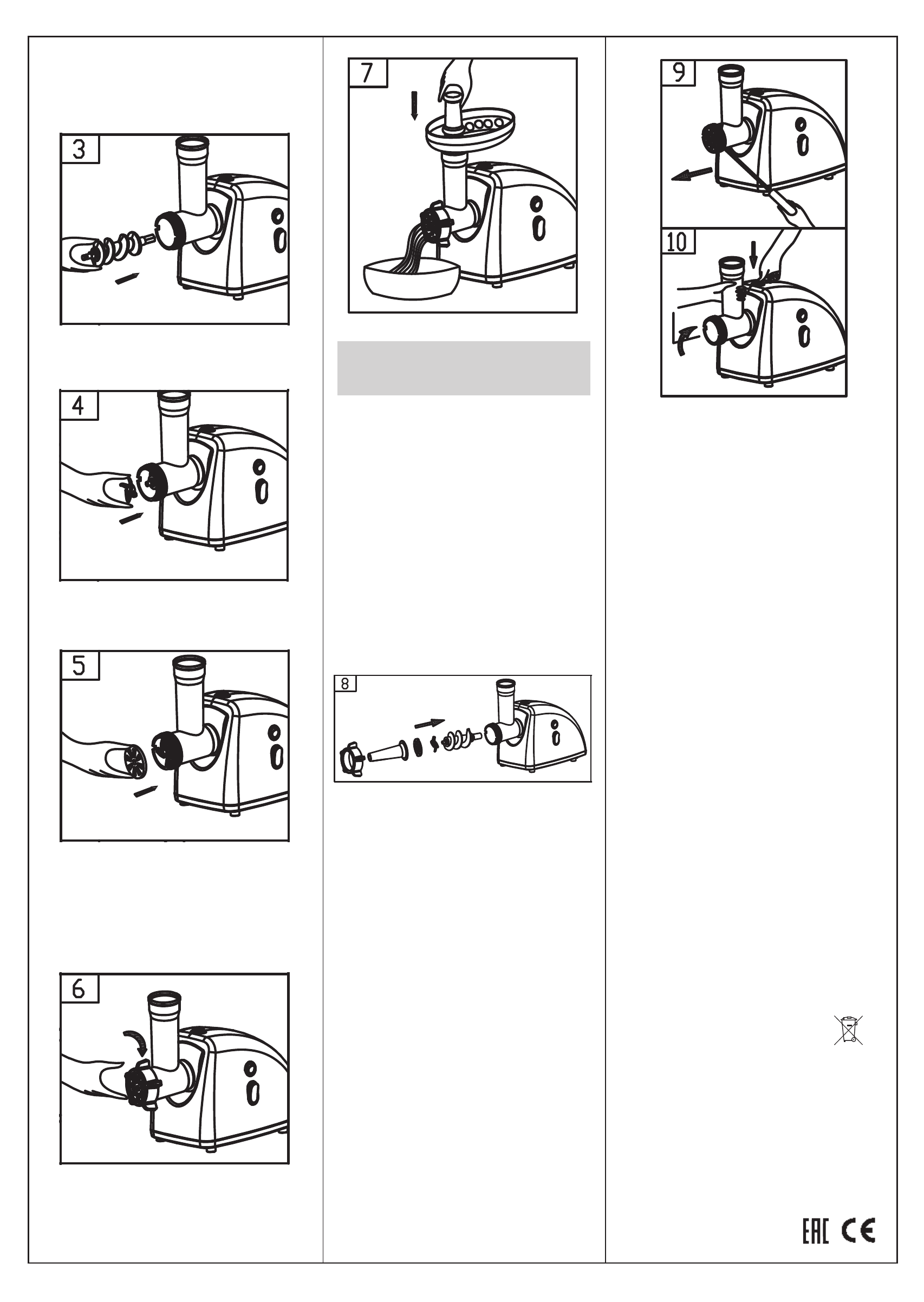 3

4

5

6

7

8

9

10

EAC CE