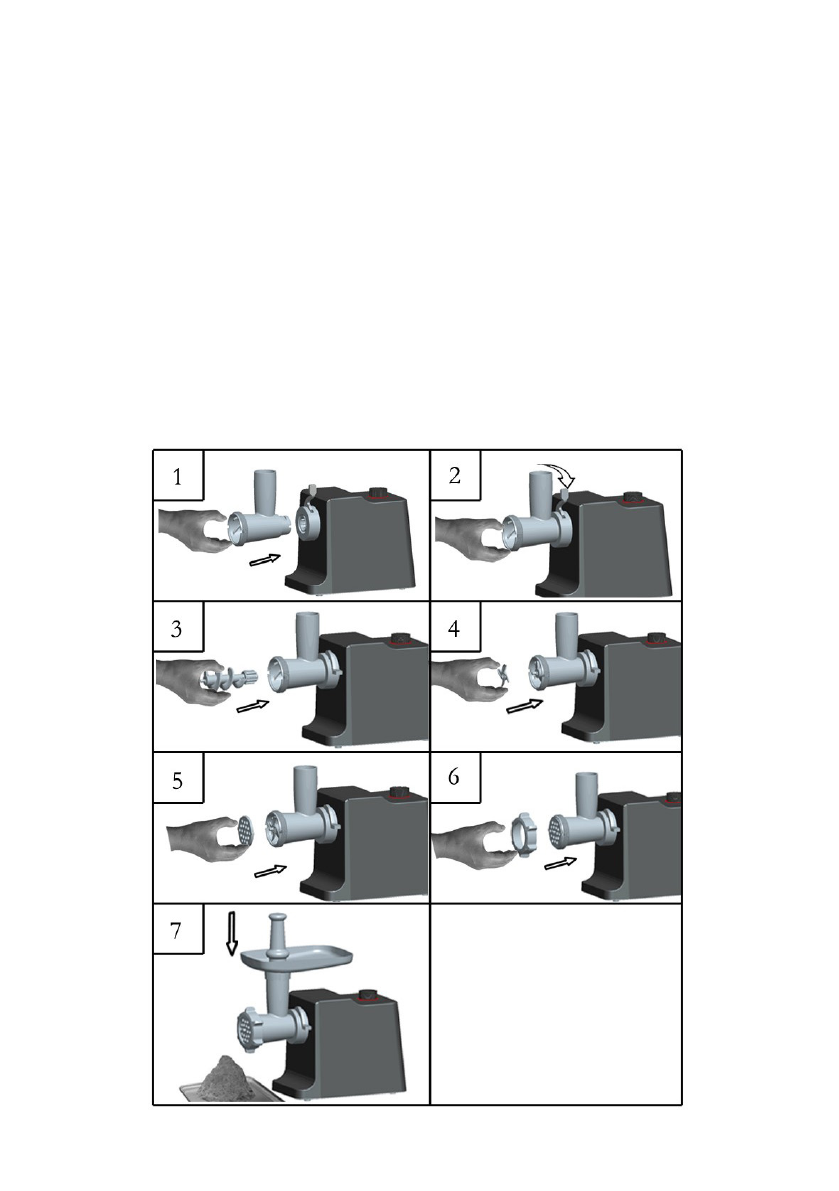 1

2

3

4

5

6

7