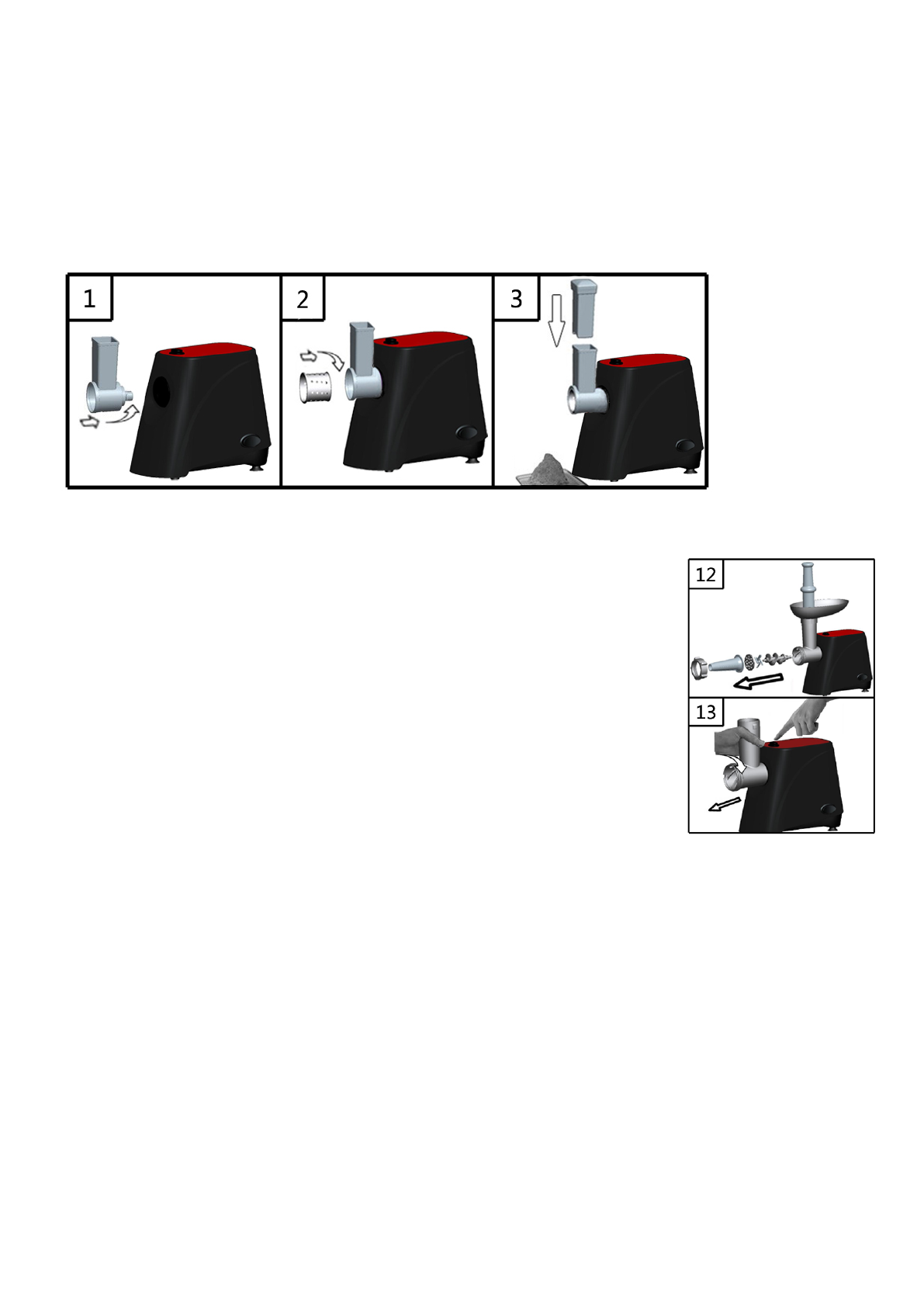 1

2

3

12

13