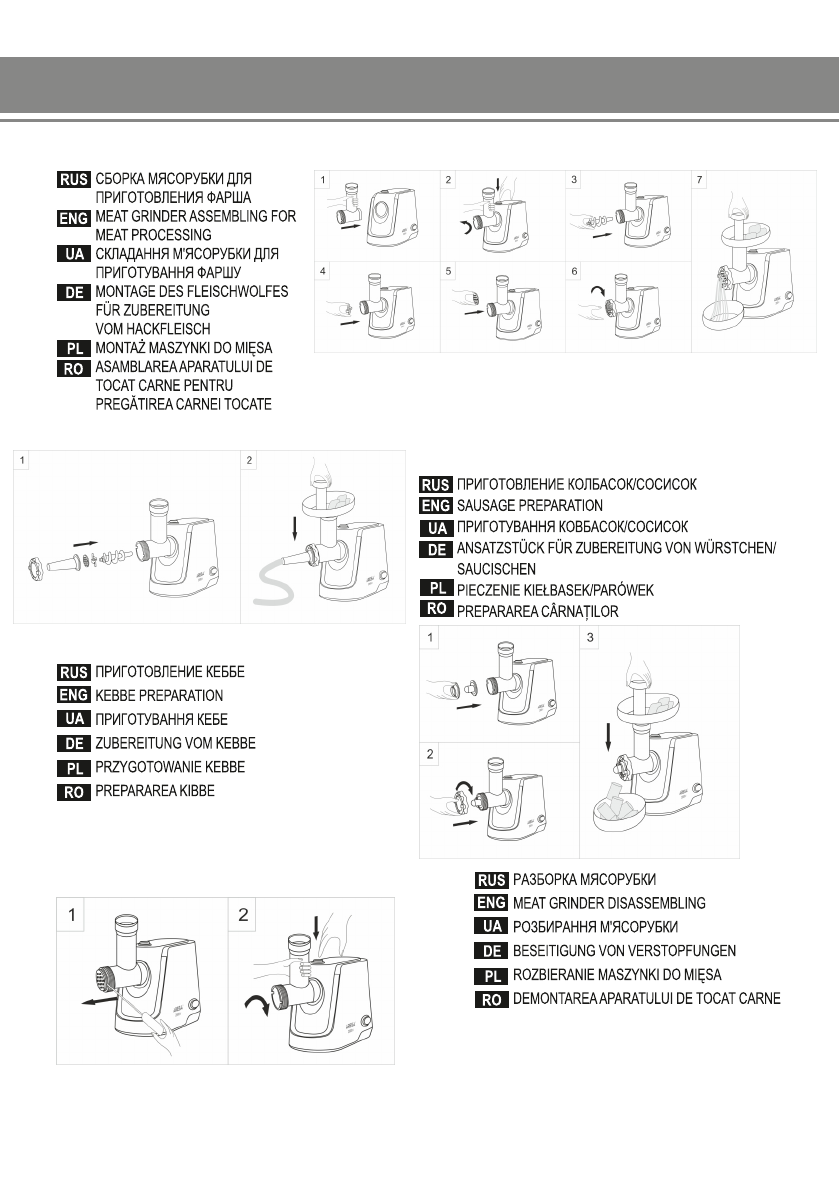 RUS СБОРКА МЯСОРУБКИ ДЛЯ ПРИГОТОВЛЕНИЯ ФАРША
ENG MEAT GRINDER ASSEMBLING FOR MEAT PROCESSING
UA СКЛАДАННЯ М'ЯСОРУБКИ ДЛЯ ПРИГОТУВАННЯ ФАРШУ
DE MONTAGE DES FLEISCHWOLFES FÜR ZUBEREITUNG VOM HACKFLEISCH
PL MONTAŻ MASZYNKI DO MIĘSA
RO ASAMBLAREA APARATULUI DE TOCAT CARNE PENTRU PREGĂTIREA CARNEI TOCATE

1 2 3 7
4 5 6

1 2

RUS ПРИГОТОВЛЕНИЕ КОЛБАСОК/СОСИСОК
ENG SAUSAGE PREPARATION
UA ПРИГОТУВАННЯ КОВБАСОК/СОСИСОК
DE ANSATZSTÜCK FÜR ZUBEREITUNG VON WÜRSTCHEN/ SAUCISCHEN
PL PIECZENIE KIEŁBASEK/PARÓWEK
RO PREPARAREA CÂRNAȚILOR

RUS ПРИГОТОВЛЕНИЕ КЕББЕ
ENG KEBBE PREPARATION
UA ПРИГОТУВАННЯ КЕБЕ
DE ZUBEREITUNG VOM KEBBE
PL PRZYGOTOWANIE KEBBE
RO PREPARAREA KIBBE

1 3
2

RUS РАЗБОРКА МЯСОРУБКИ
ENG MEAT GRINDER DISASSEMBLING
UA РОЗБИРАННЯ М'ЯСОРУБКИ
DE BESEITIGUNG VON VERSTOPFUNGEN
PL ROZBIERANIE MASZYNKI DO MIĘSA
RO DEMONTAREA APARATULUI DE TOCAT CARNE

1 2