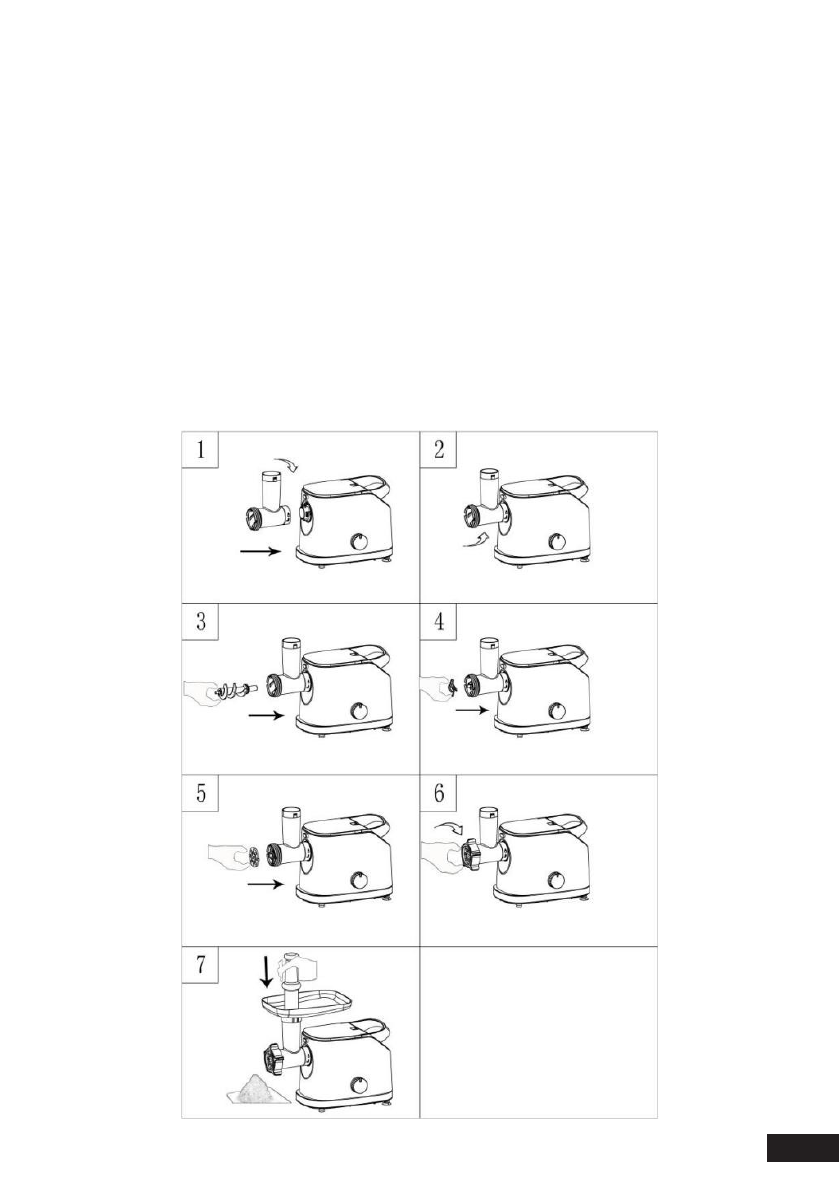 1

2

3

4

5

6

7