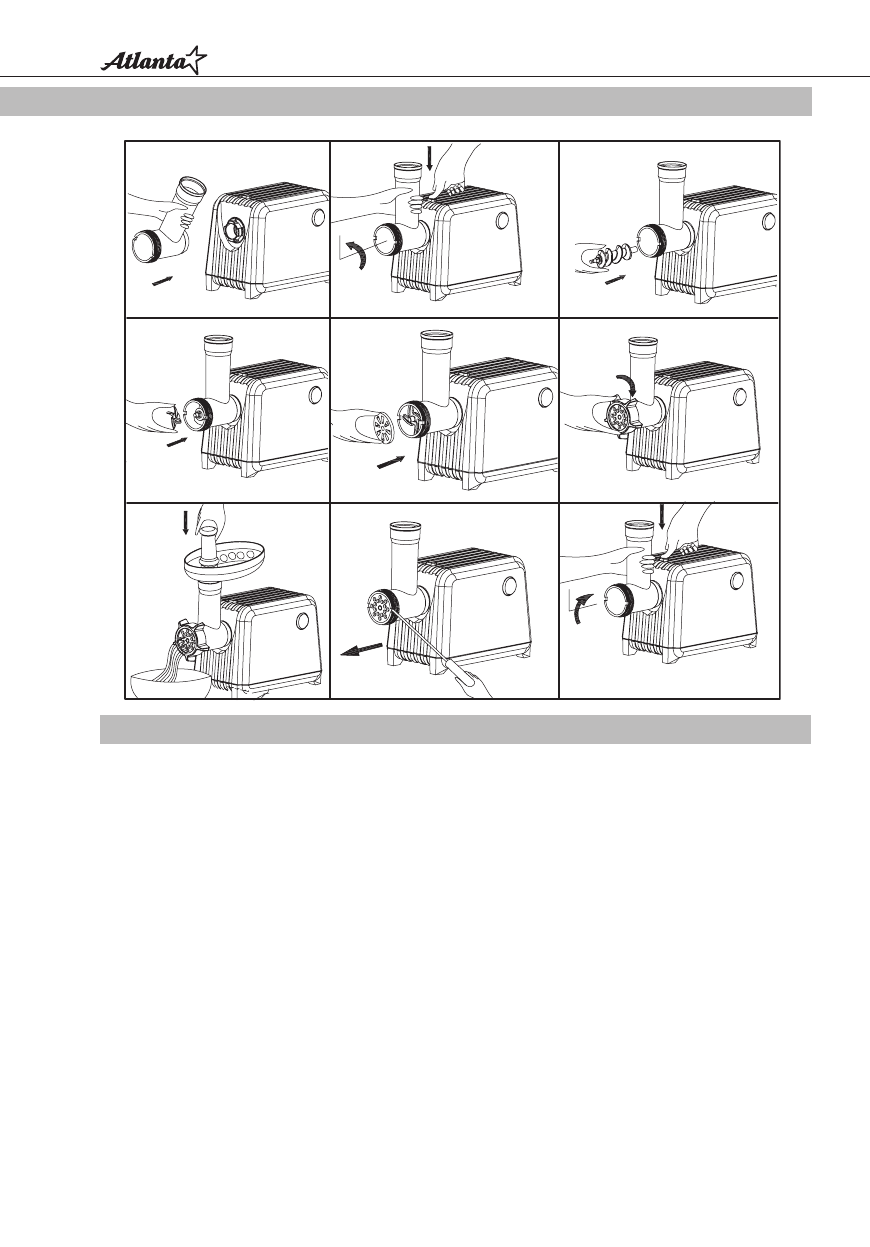 Atlanta