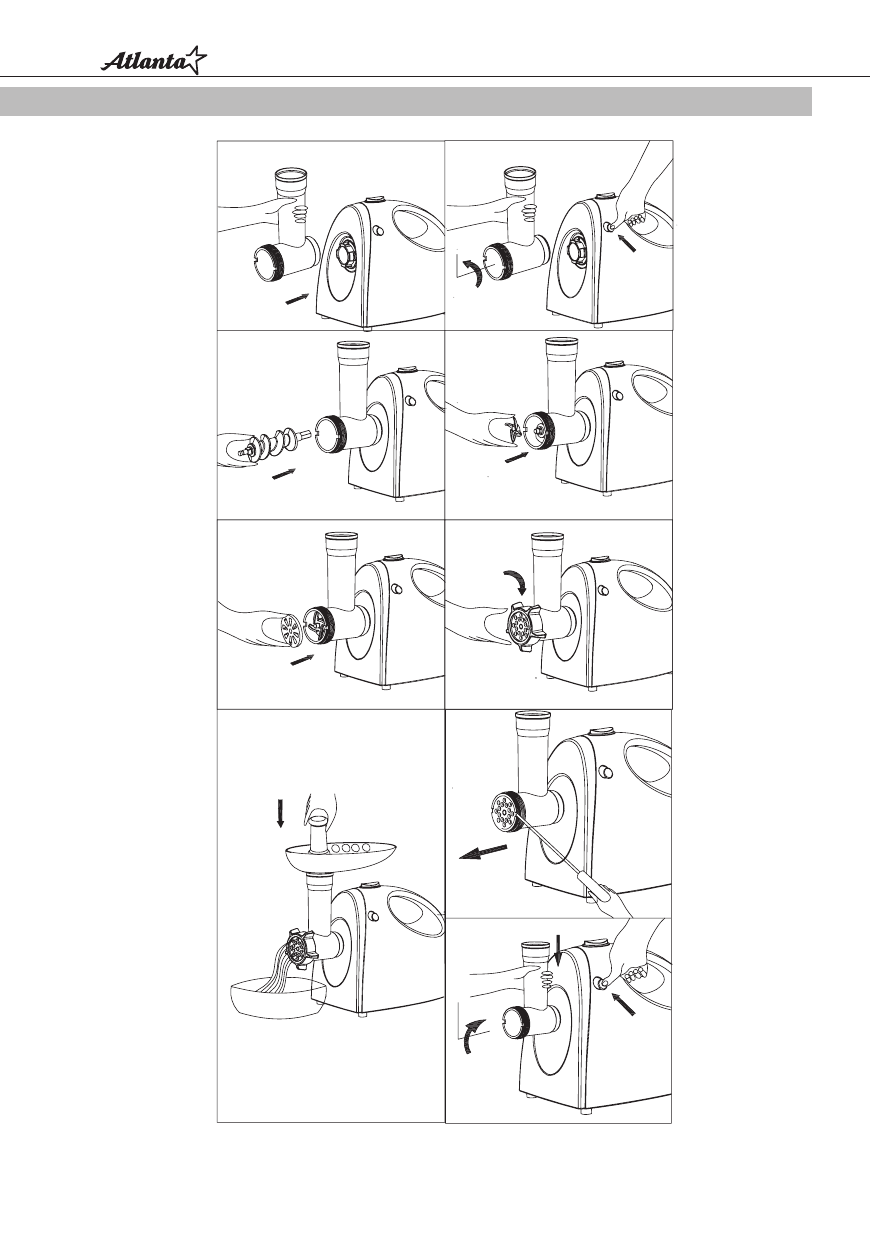 Atlanta