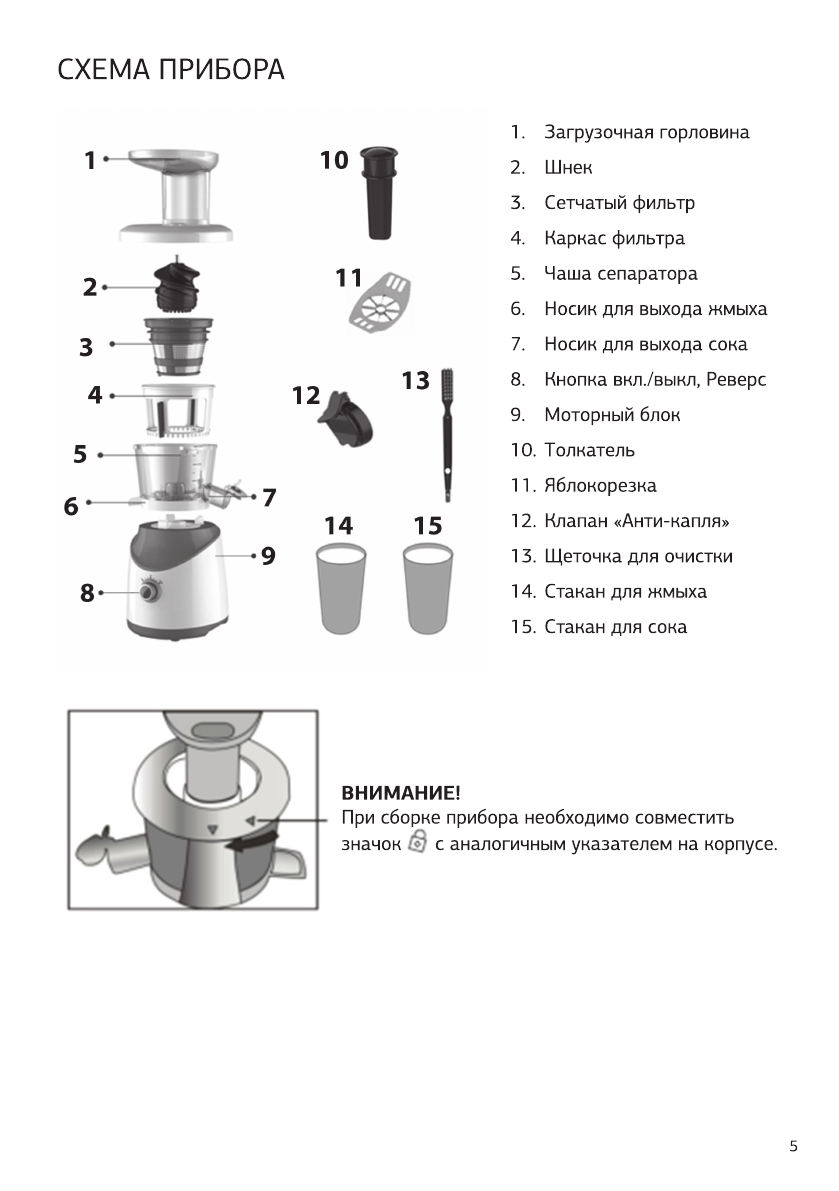 СХЕМА ПРИБОРА

1
2
3
4
5
6
7
8
9
10
11
12
13
14
15

1. Загрузочная горловина
2. Шнек
3. Сетчатый фильтр
4. Каркас фильтра
5. Чаша сепаратора
6. Носик для выхода жмыха
7. Носик для выхода сока
8. Кнопка вкл./выкл, Реверс
9. Моторный блок
10. Толкатель
11. Яблокорезка
12. Клапан «Анти-капля»
13. Щеточка для очистки
14. Стакан для жмыха
15. Стакан для сока

ВНИМАНИЕ!
При сборке прибора необходимо совместить значок с аналогичным указателем на корпусе.

5