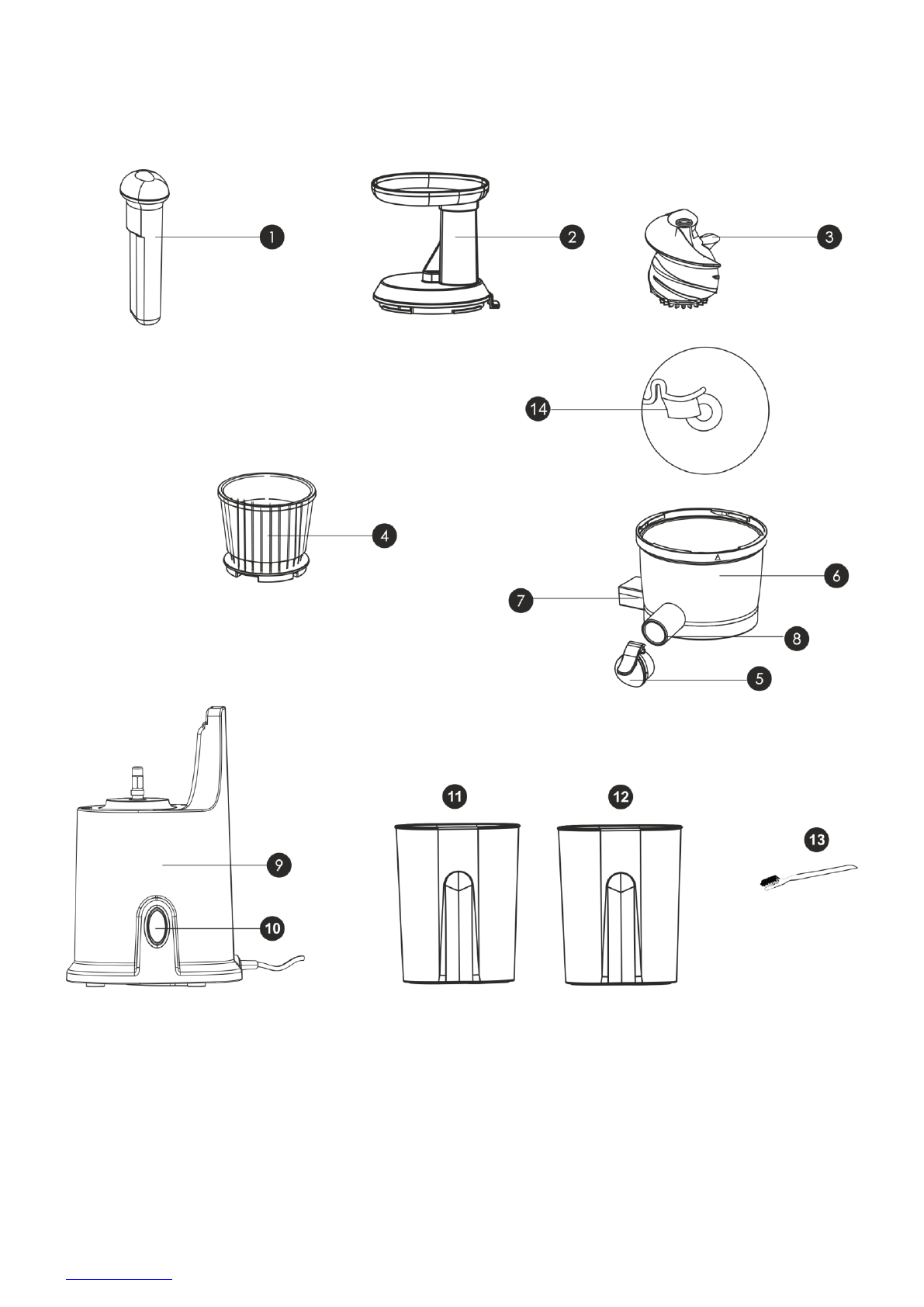 1
2
3
14
4
6
7
8
5
9
10
11
12
13