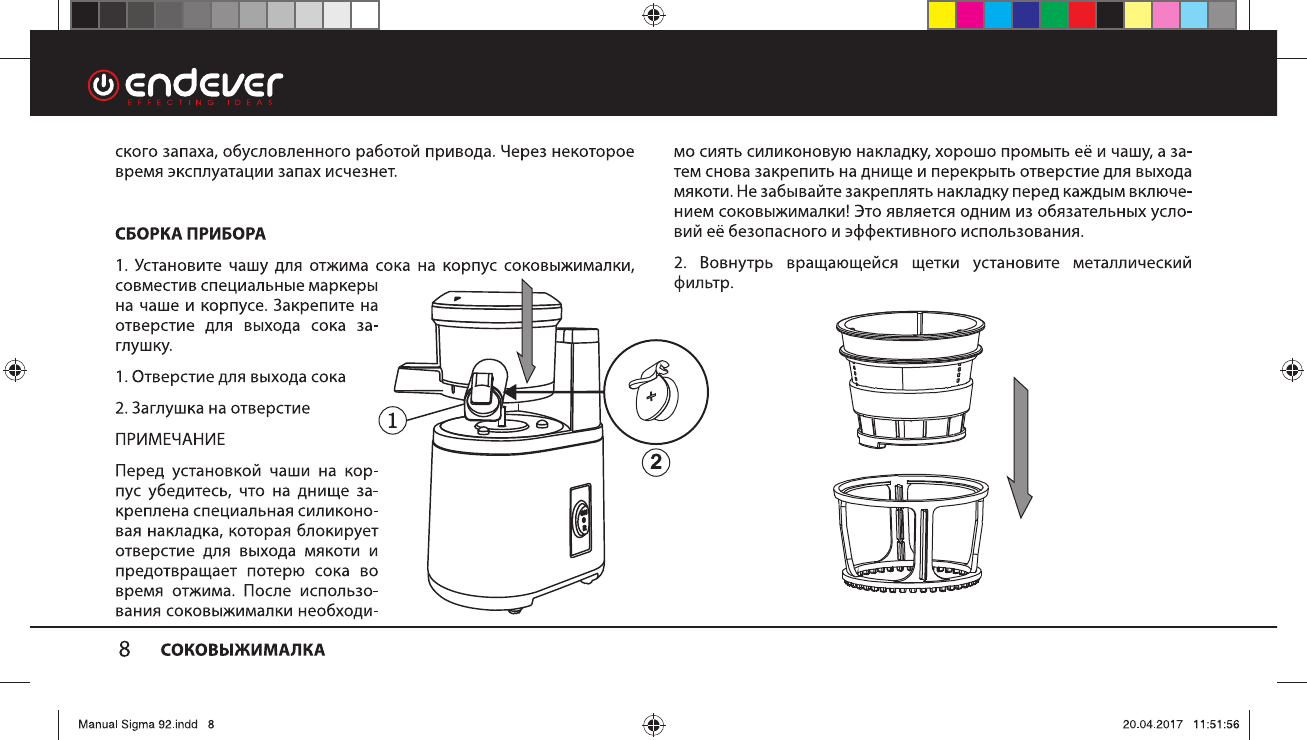 endever
EFFECTING IDEAS

ского запаха, обусловленного работой привода. Через некоторое время эксплуатации запах исчезнет.

СБОРКА ПРИБОРА

1. Установите чашу для отжима сока на корпус соковыжималки, совместив специальные маркеры на чаше и корпусе. Закрепите на отверстие для выхода сока заглушку.

1. Отверстие для выхода сока

2. Заглушка на отверстие

ПРИМЕЧАНИЕ

Перед установкой чаши на корпус убедитесь, что на днище закреплена специальная силиконовая накладка, которая блокирует отверстие для выхода мякоти и предотвращает потерю сока во время отжима. После использования соковыжималки необходимо сиять силиконовую накладку, хорошо промыть её и чашу, а затем снова закрепить на днище и перекрыть отверстие для выхода мякоти. Не забывайте закреплять накладку перед каждым включением соковыжималки! Это является одним из обязательных условий её безопасного и эффективного использования.

2. Вовнутрь вращающейся щетки установите металлический фильтр.

1

2

8 СОКОВЫЖИМАЛКА

Manual Sigma 92.indd 8

20.04.2017 11:51:56