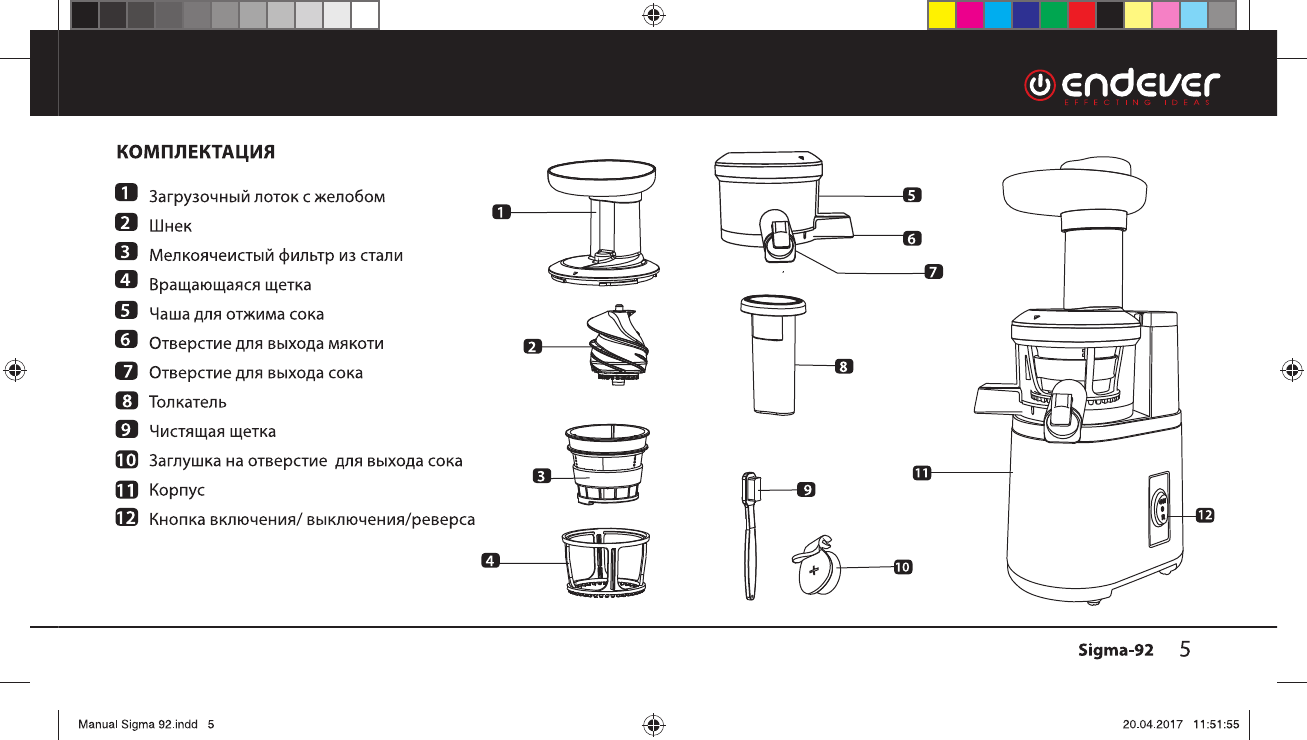 endever
EFFECTING IDEAS

КОМПЛЕКТАЦИЯ

1 Загрузочный лоток с желобом
2 Шнек
3 Мелкоячеистый фильтр из стали
4 Вращающаяся щетка
5 Чаша для отжима сока
6 Отверстие для выхода мякоти
7 Отверстие для выхода сока
8 Толкатель
9 Чистящая щетка
10 Заглушка на отверстие для выхода сока
11 Корпус
12 Кнопка включения/ выключения/реверса

1
2
3
4
5
6
7
8
9
10
11
12

Sigma-92 5

Manual Sigma 92.indd 5
20.04.2017 11:51:55