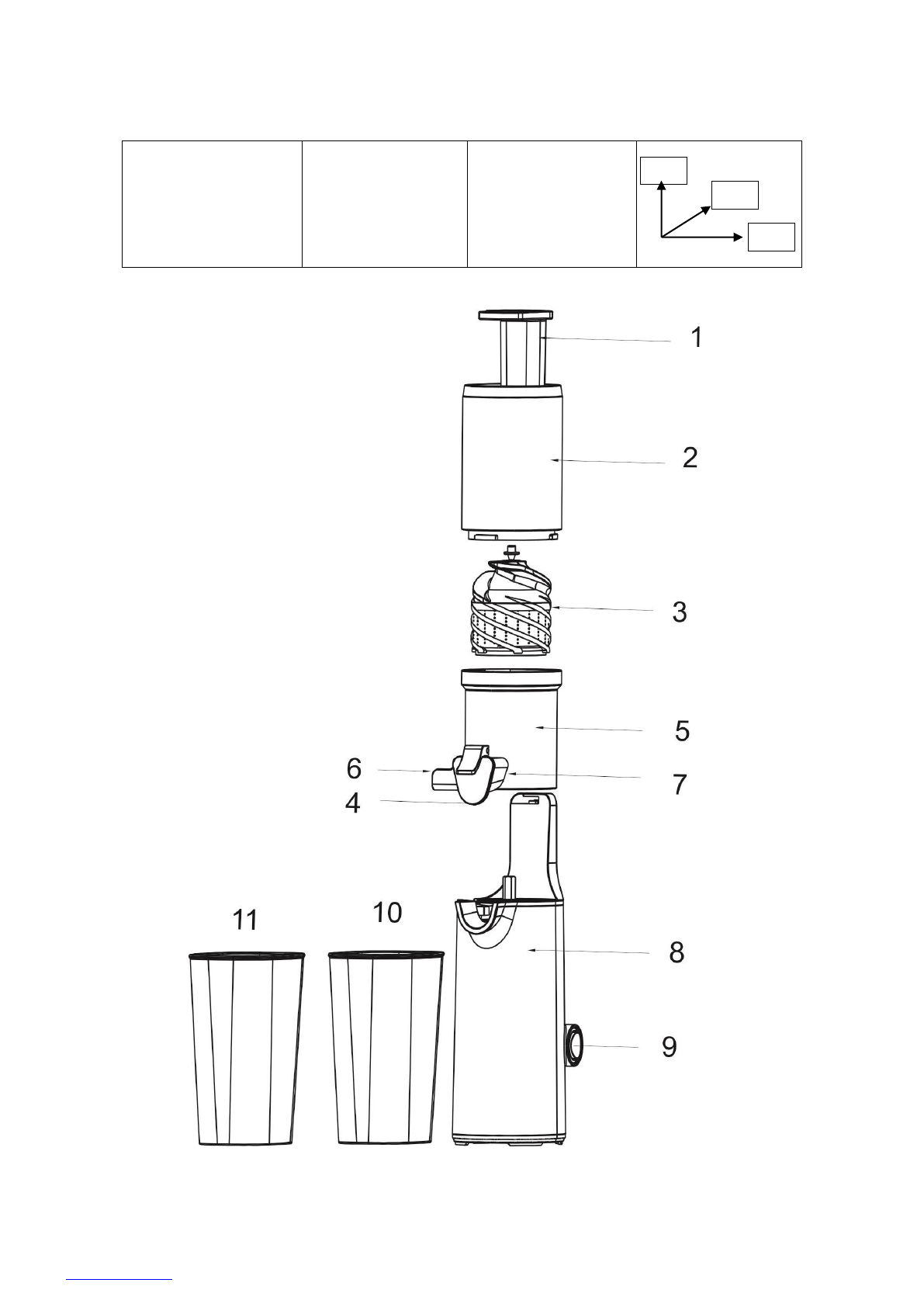 1
2
3
5
6
7
4
11
10
8
9