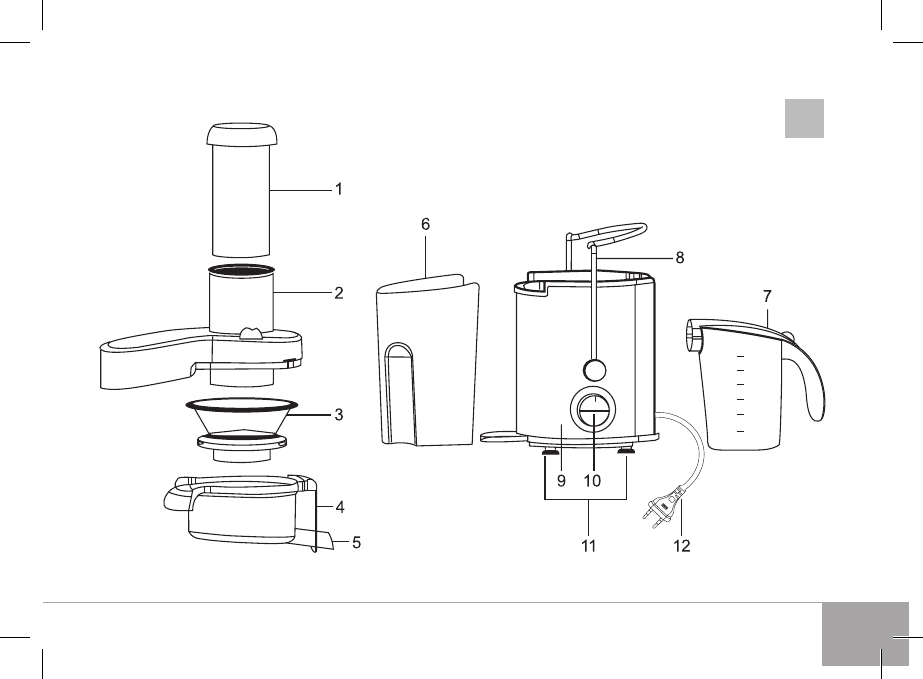 1
2
3
4
5
6
8
7
9
10
11
12