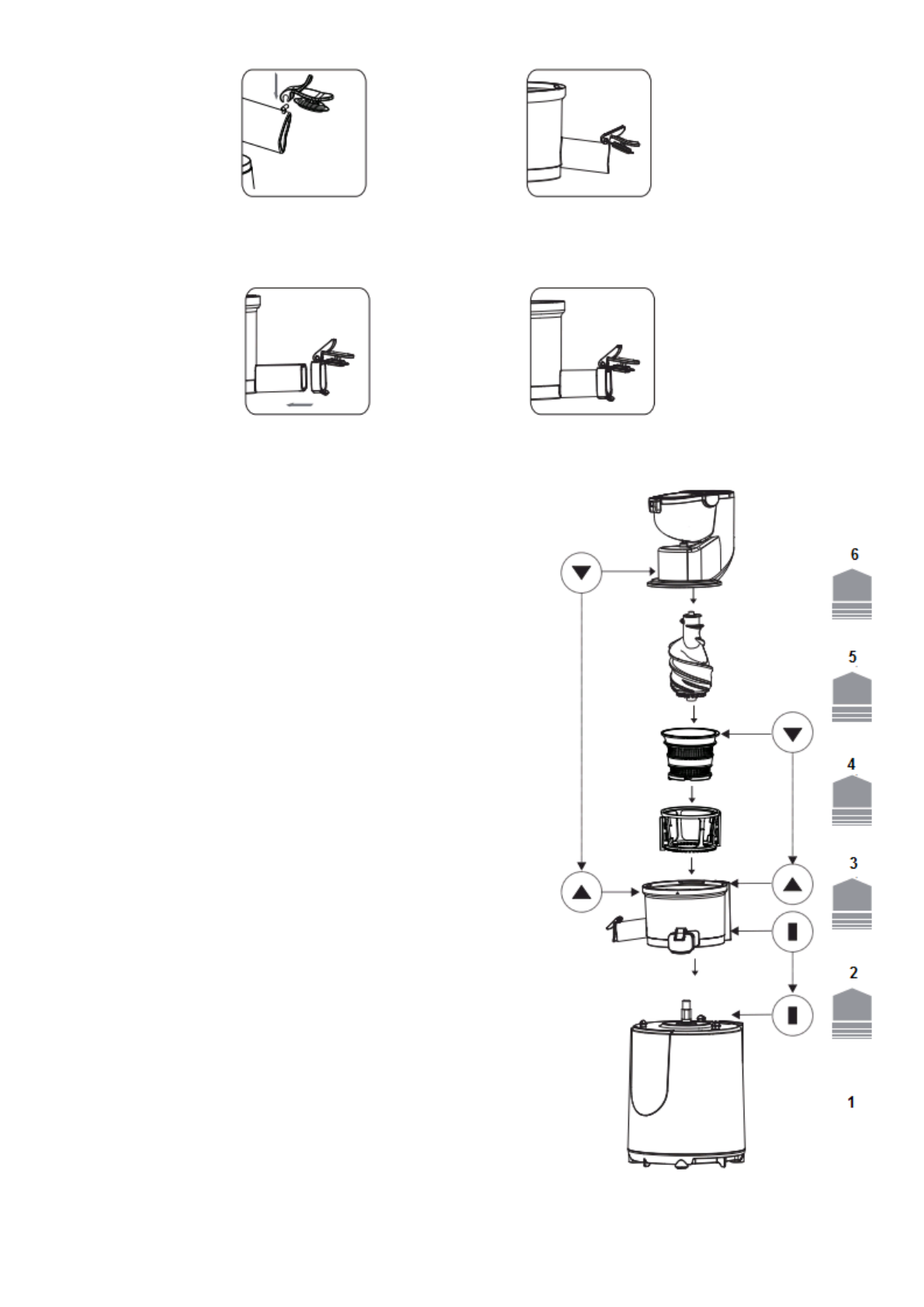 6

5

4

3

2

1