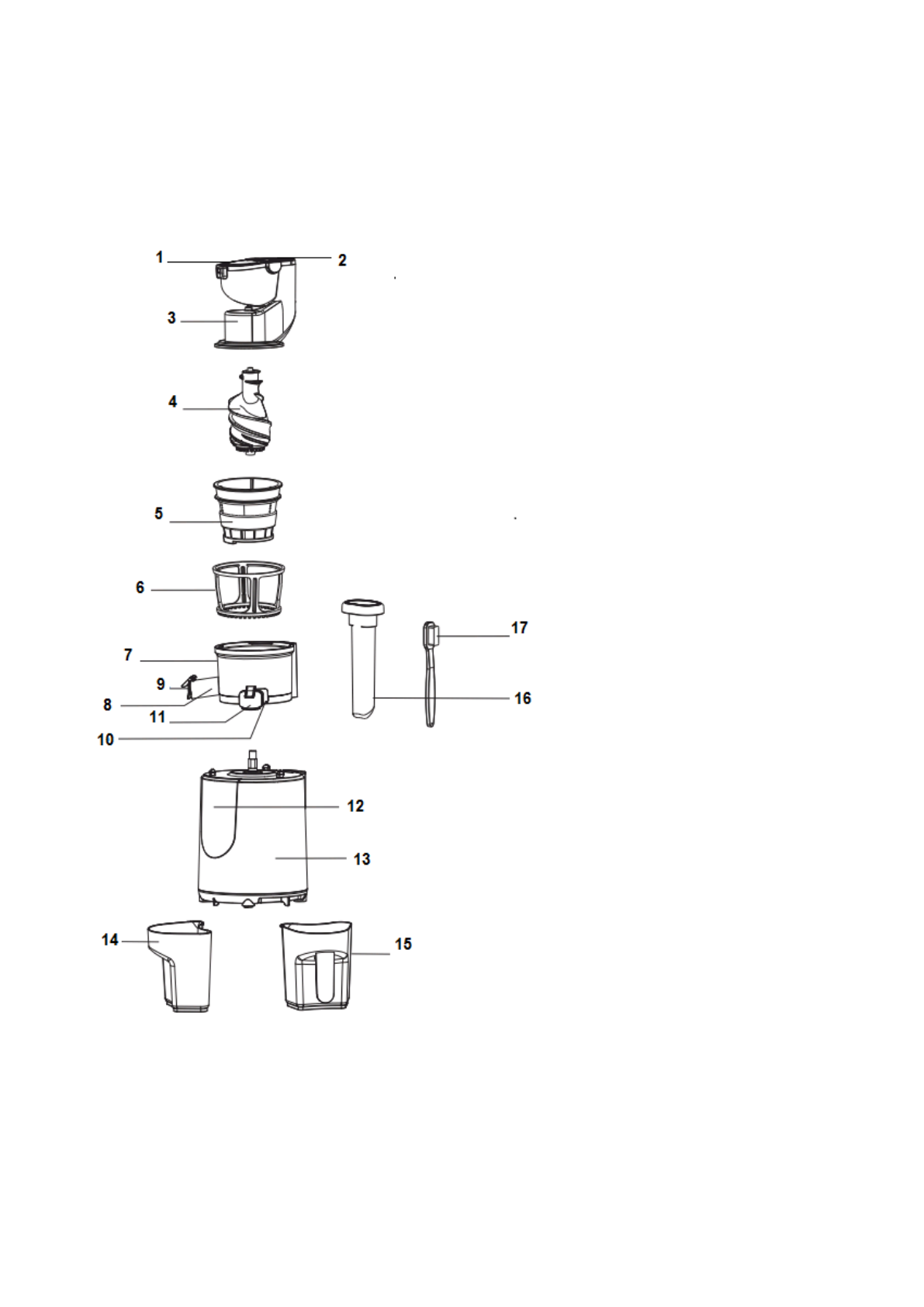 1
2
3
4
5
6
7
9
8
11
10
17
16
12
13
14
15