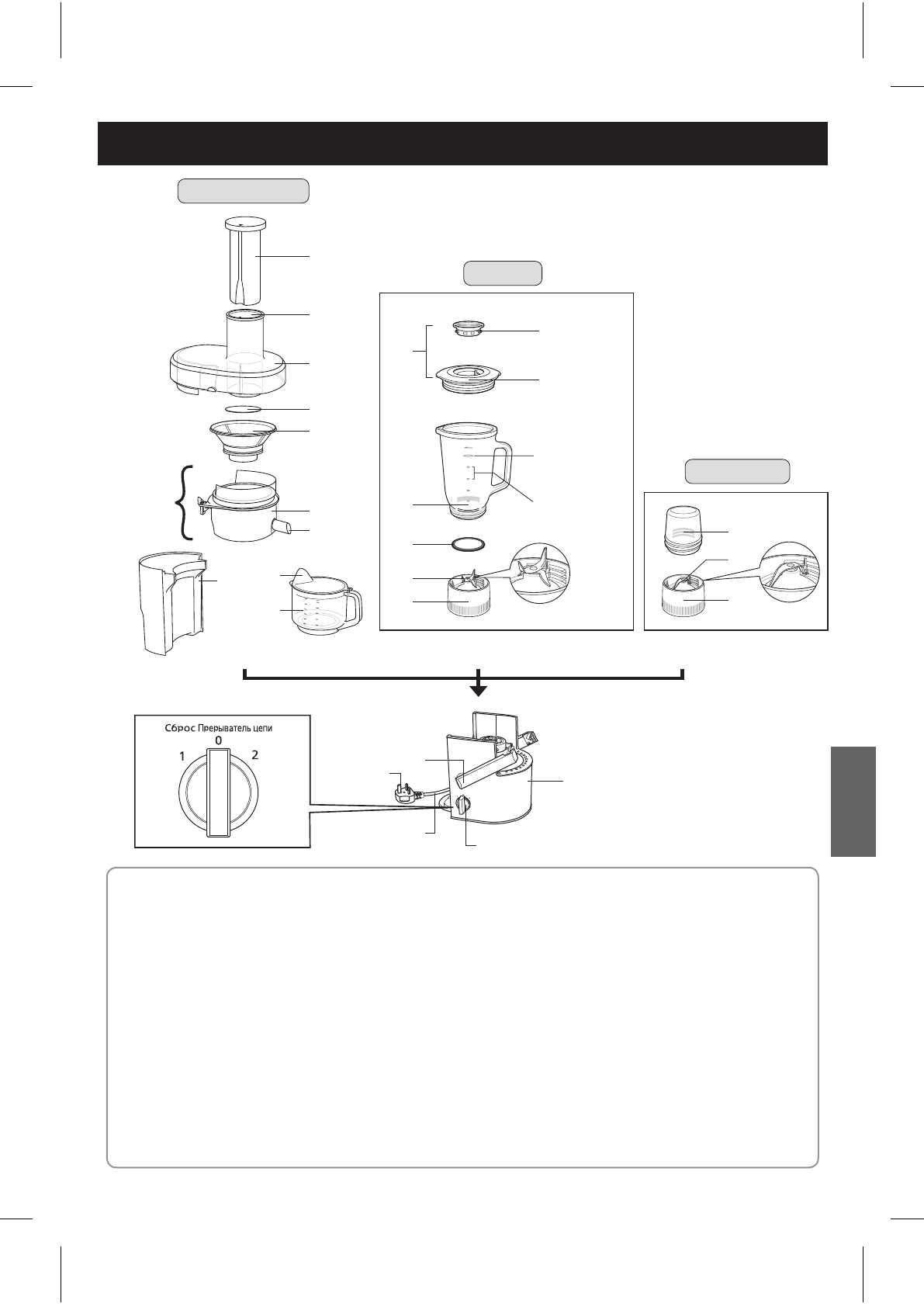 Сброс Прерыватель цепи
0
1
2