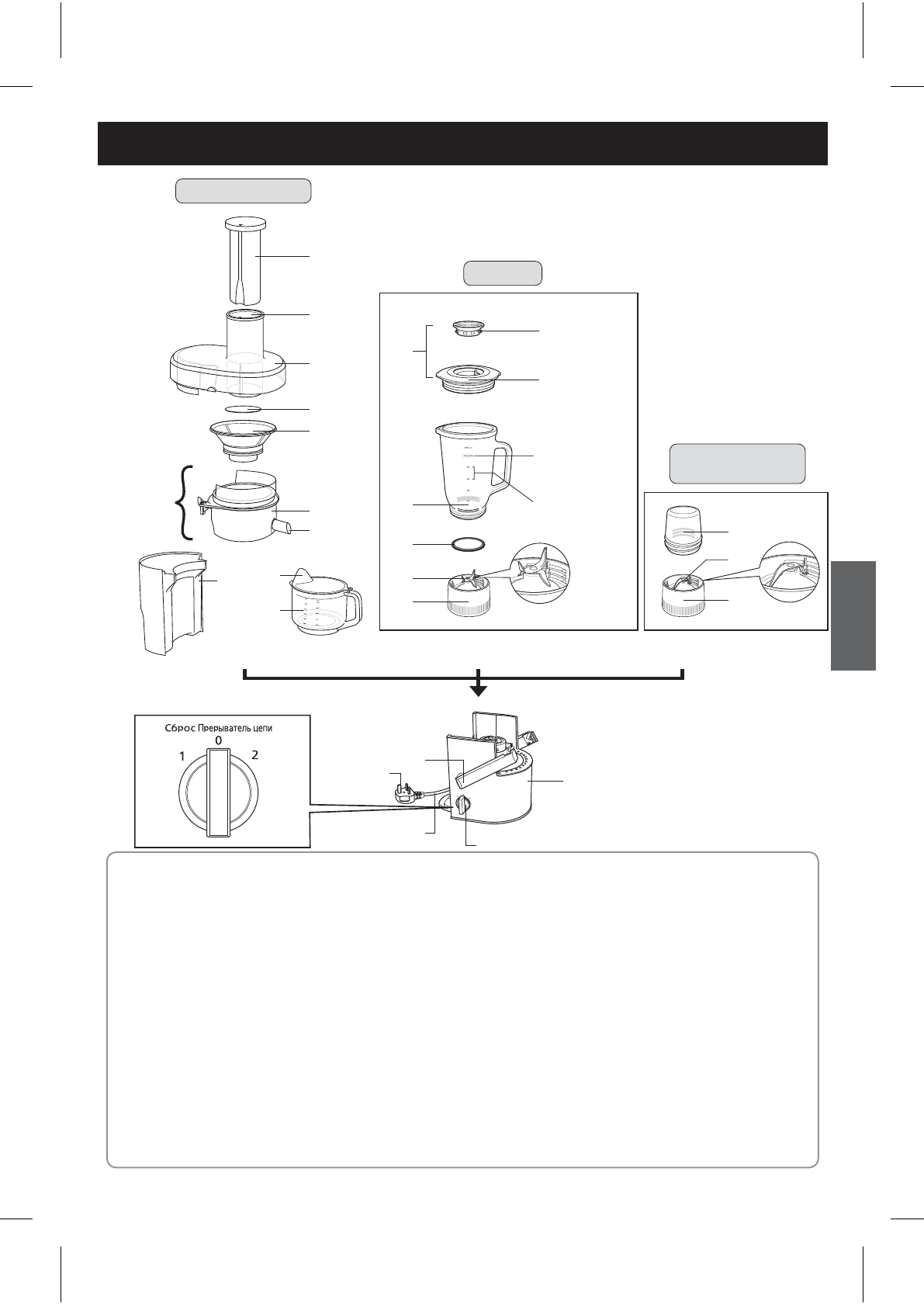 Сброс Прерыватель цепи
0
1
2