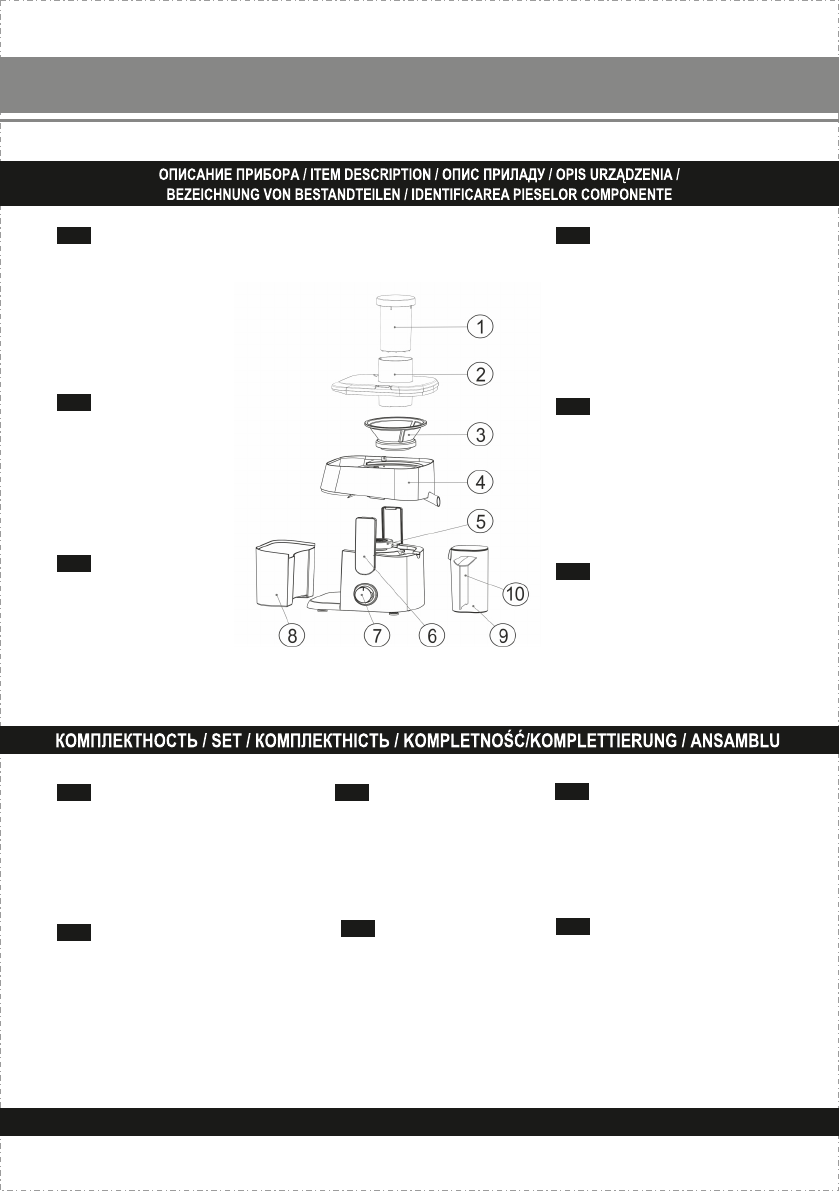 ОПИСАНИЕ ПРИБОРА / ITEM DESCRIPTION / ОПИС ПРИЛАДУ / OPIS URZĄDZENIA / BEZEICHNUNG VON BESTANDTEILEN / IDENTIFICAREA PIESELOR COMPONENTE

1
2
3
4
5
10
8
7
6
9

КОМПЛЕКТНОСТЬ / SET / КОМПЛЕКТНІСТЬ / KOMPLETNOŚĆ/KOMPLETTIERUNG / ANSAMBLU