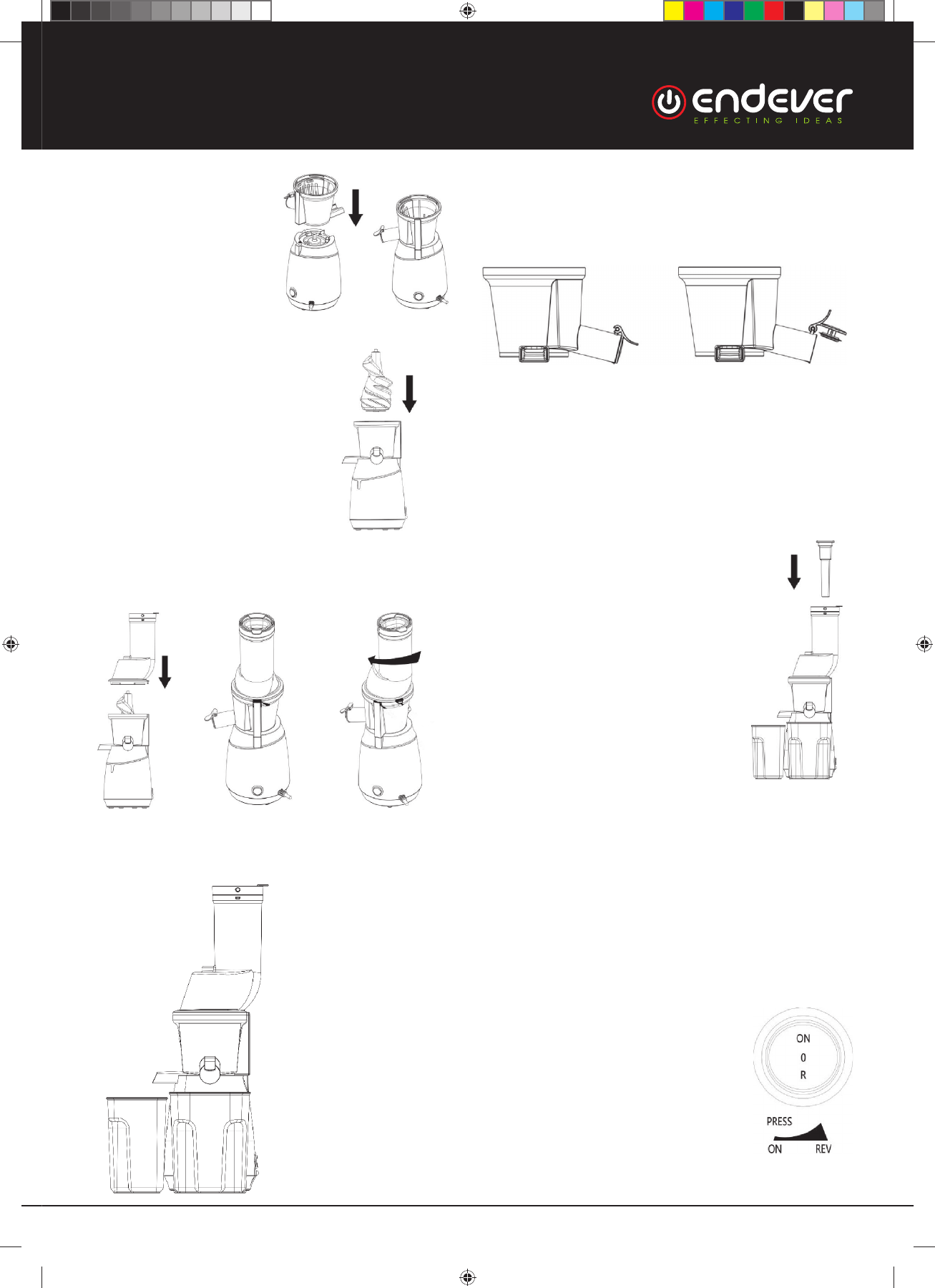 endever
EFFECTING IDEAS

ON
0
R

PRESS
ON REV