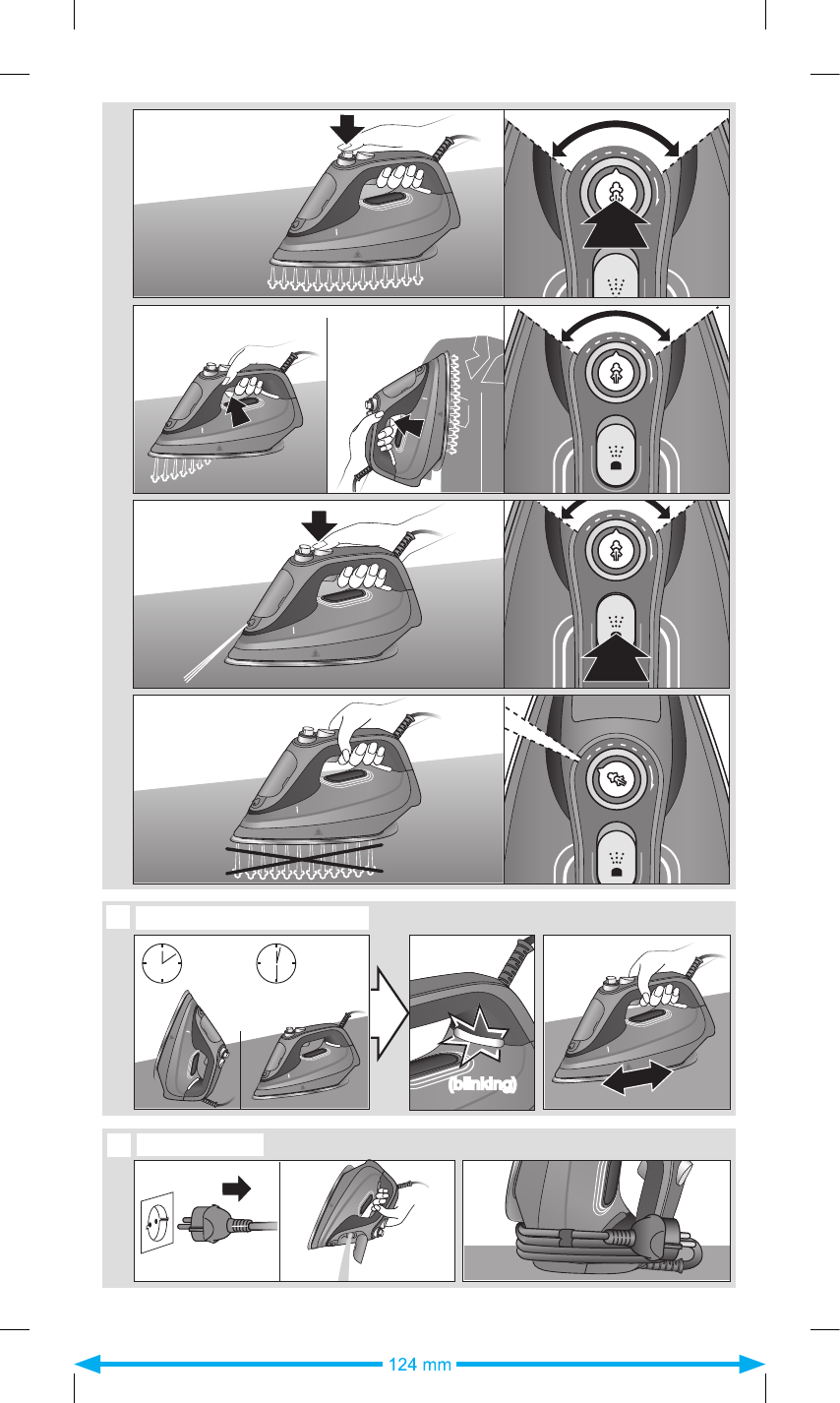 (blinking)

124 mm