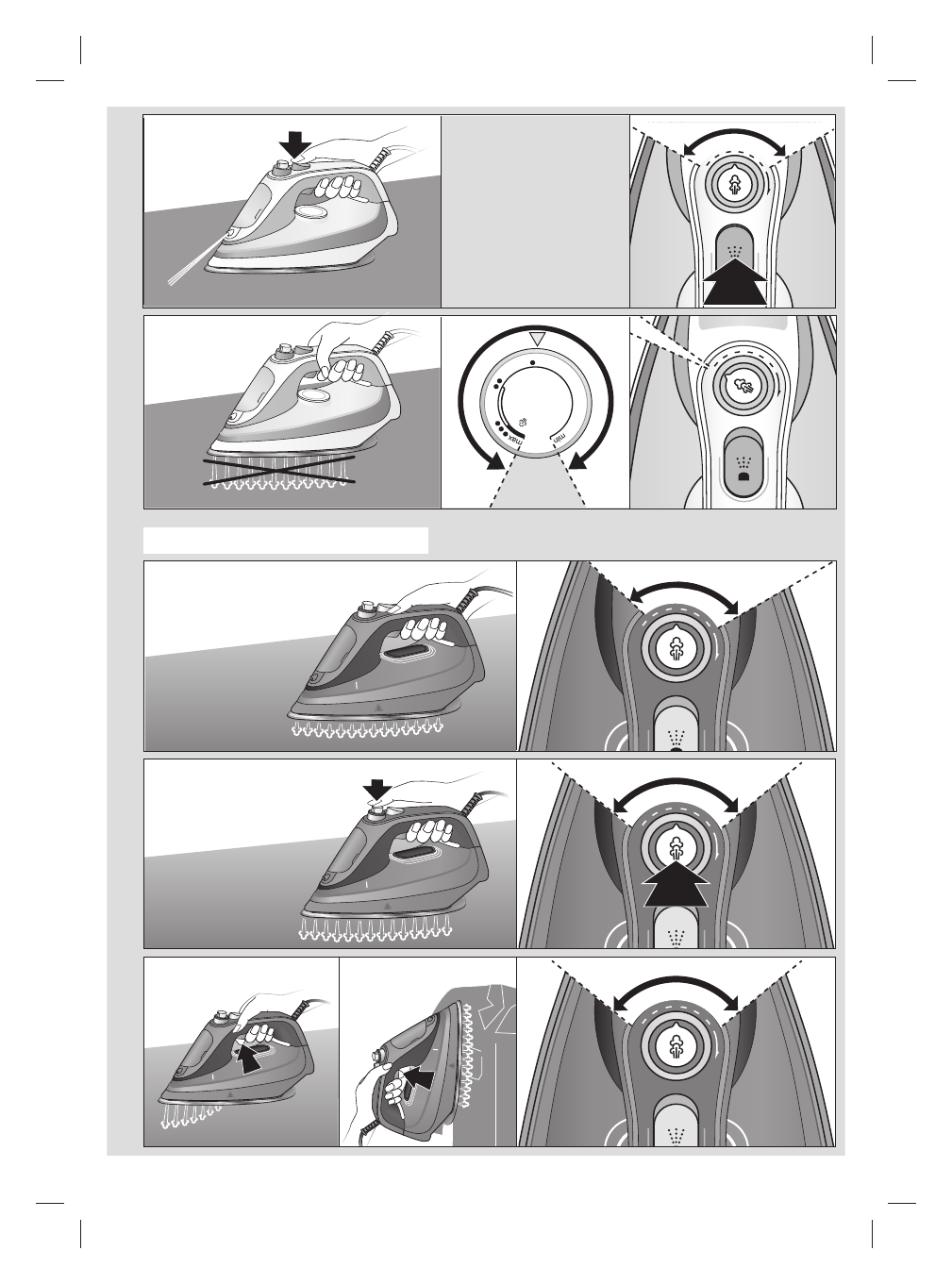 max
min