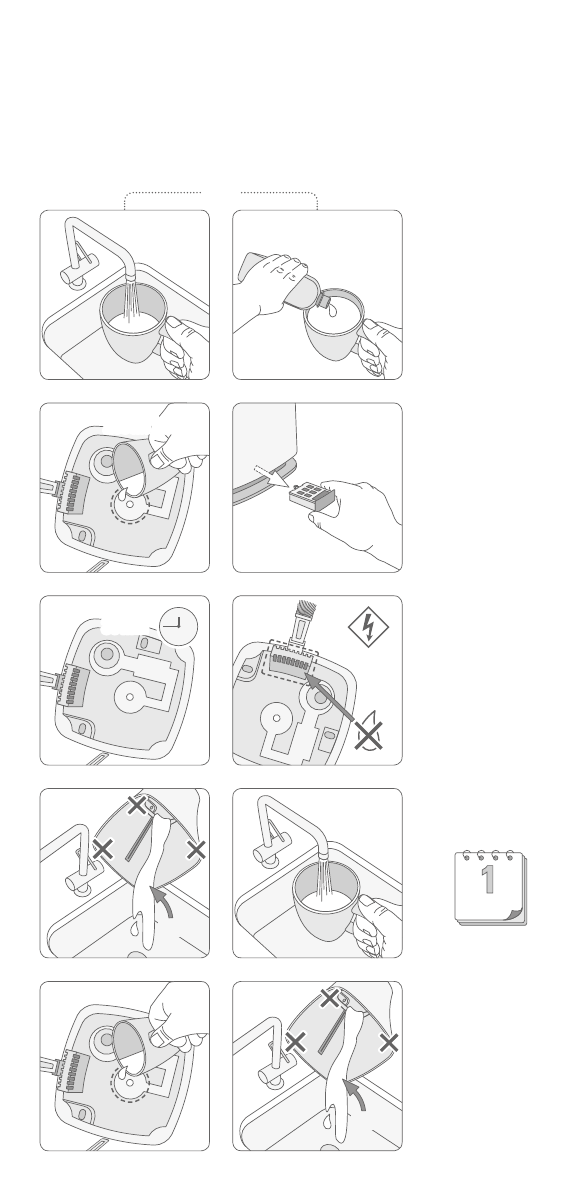 1