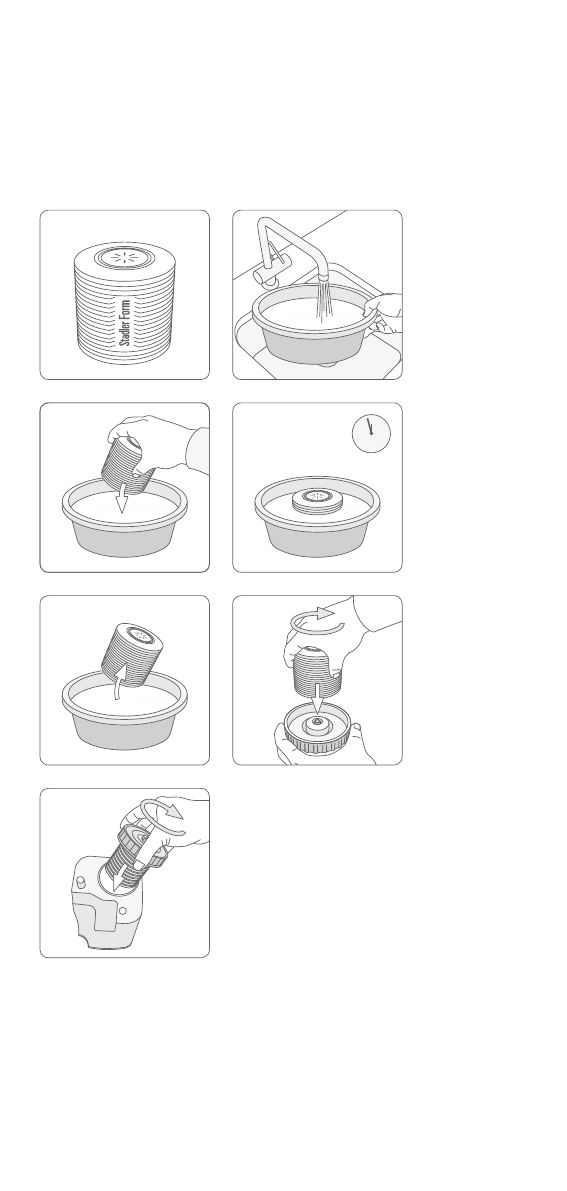 Stadler Form