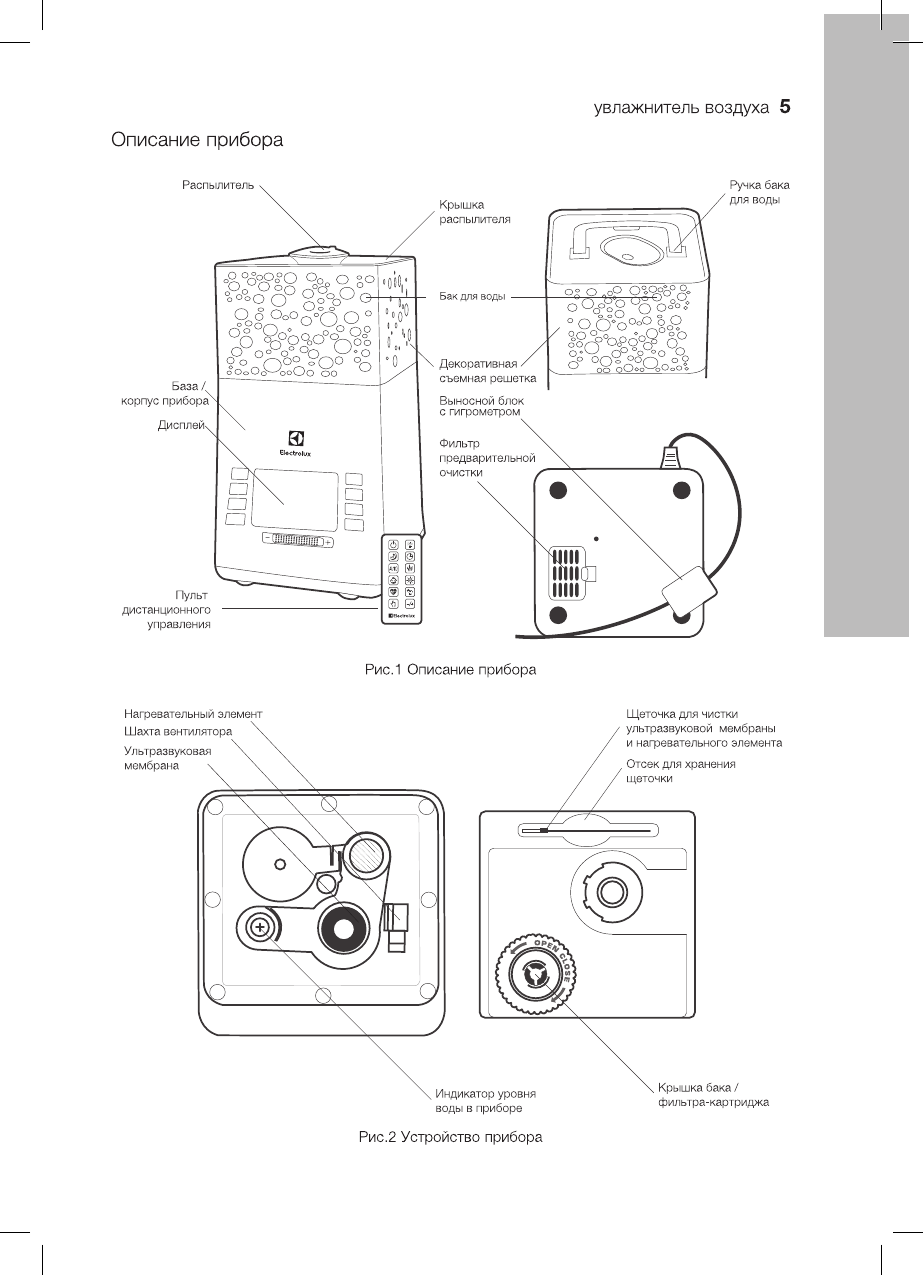 увлажнитель воздуха 5

Описание прибора

Распылитель

Крышка распылителя

Ручка бака для воды

Бак для воды

Декоративная съемная решетка

База / корпус прибора

Дисплей

Electrolux

Выносной блок с гигрометром

Фильтр предварительной очистки

Пульт дистанционного управления

Electrolux

Рис.1 Описание прибора

Нагревательный элемент

Шахта вентилятора

Ультразвуковая мембрана

Щеточка для чистки ультразвуковой мембраны и нагревательного элемента

Отсек для хранения щеточки

OPEN CLOSE

Индикатор уровня воды в приборе

Крышка бака / фильтра-картриджа

Рис.2 Устройство прибора