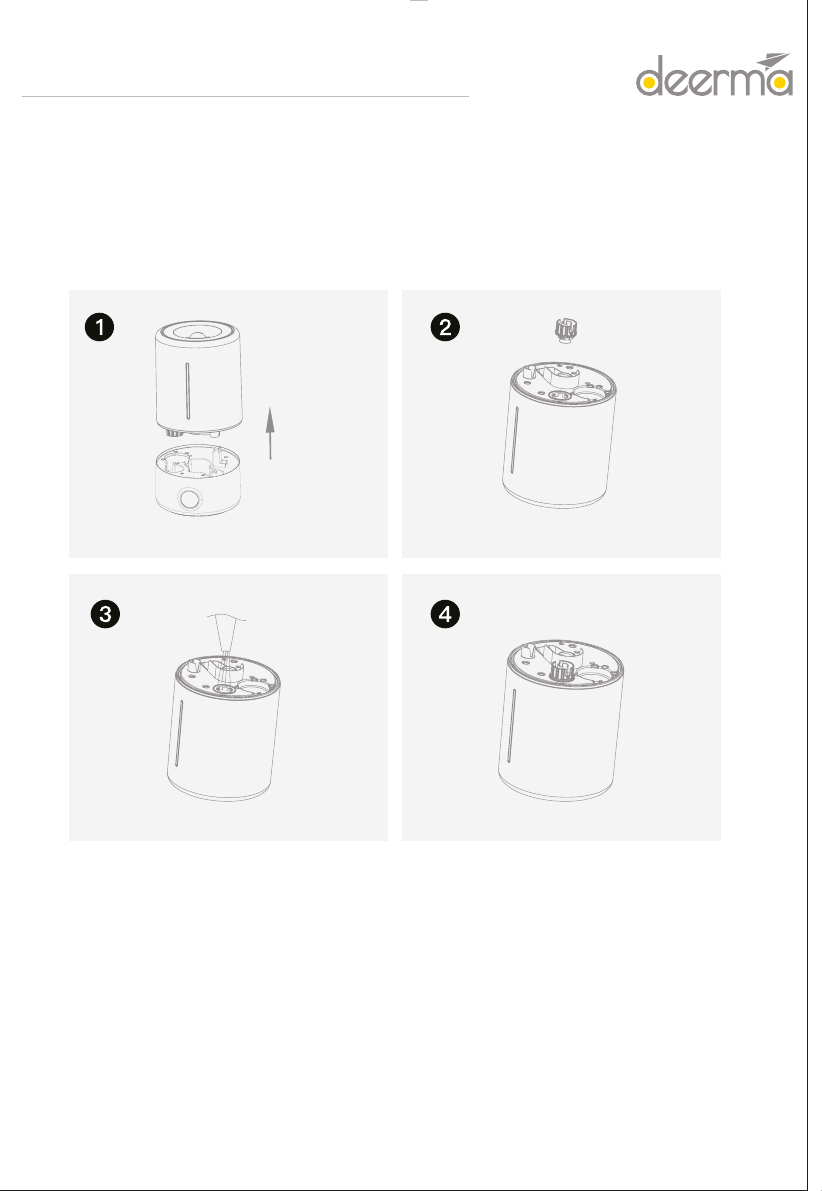 deerma

1

2

3

4