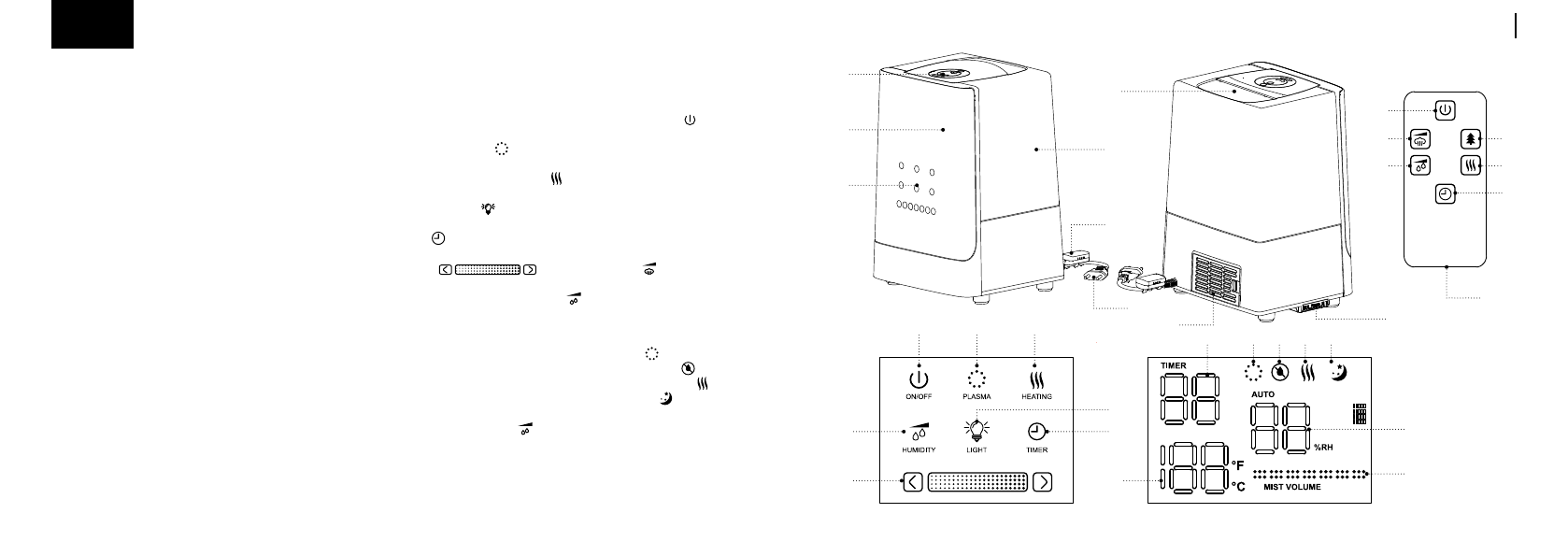 ON/OFF

PLASMA

HEATING

HUMIDITY

LIGHT

TIMER

TIMER

AUTO

%RH

°F

°C

MIST VOLUME