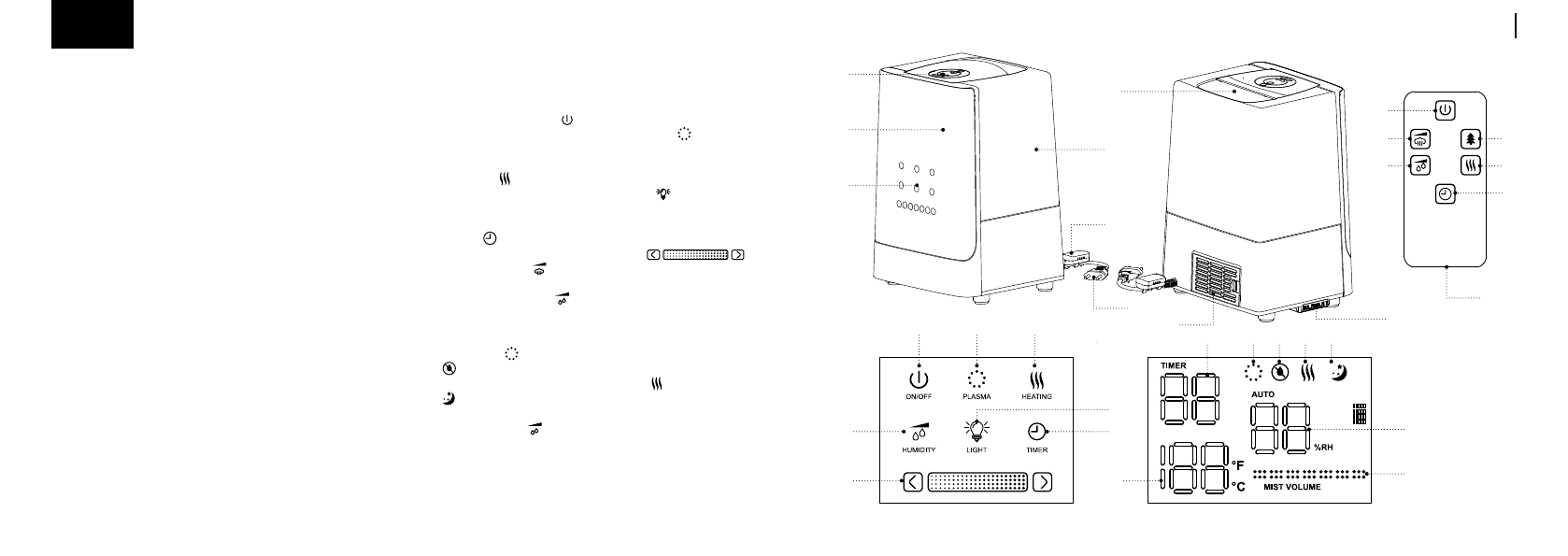 ON/OFF
PLASMA
HEATING
HUMIDITY
LIGHT
TIMER

TIMER
AUTO
%RH
°F
°C
MIST VOLUME