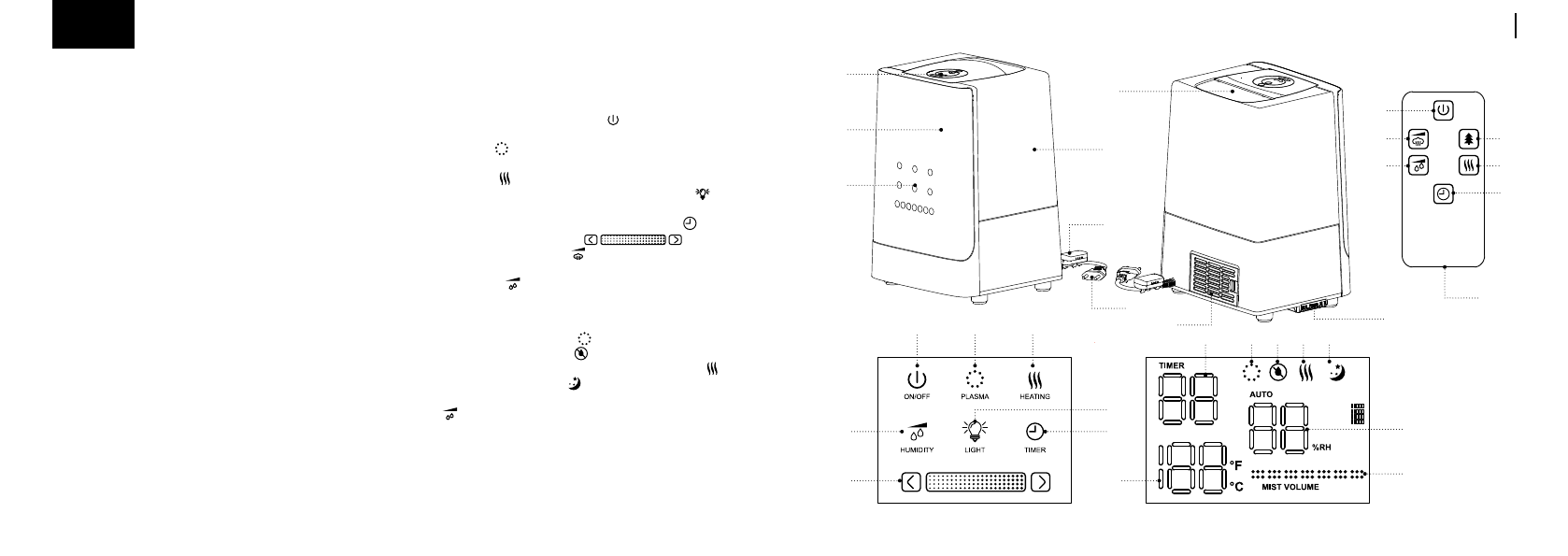 ON/OFF
PLASMA
HEATING
HUMIDITY
LIGHT
TIMER

TIMER
AUTO
%RH
°F
°C
MIST VOLUME