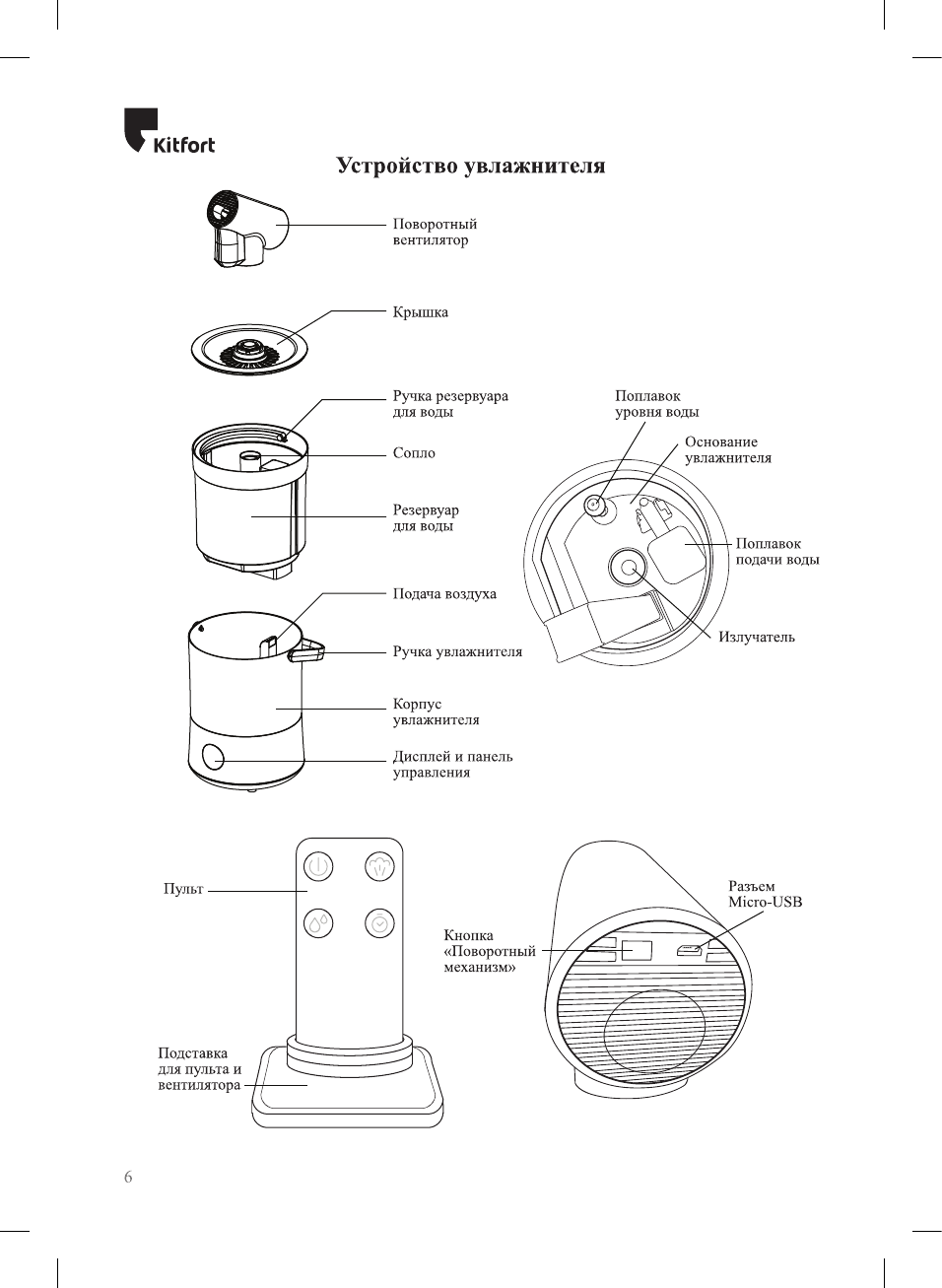 Kitfort

Устройство увлажнителя

Поворотный вентилятор

Крышка

Ручка резервуара для воды

Сопло

Резервуар для воды

Подача воздуха

Ручка увлажнителя

Корпус увлажнителя

Дисплей и панель управления

Поплавок уровня воды

Основание увлажнителя

Поплавок подачи воды

Излучатель

Пульт

Подставка для пульта и вентилятора

Кнопка «Поворотный механизм»

Разъем Micro-USB

6