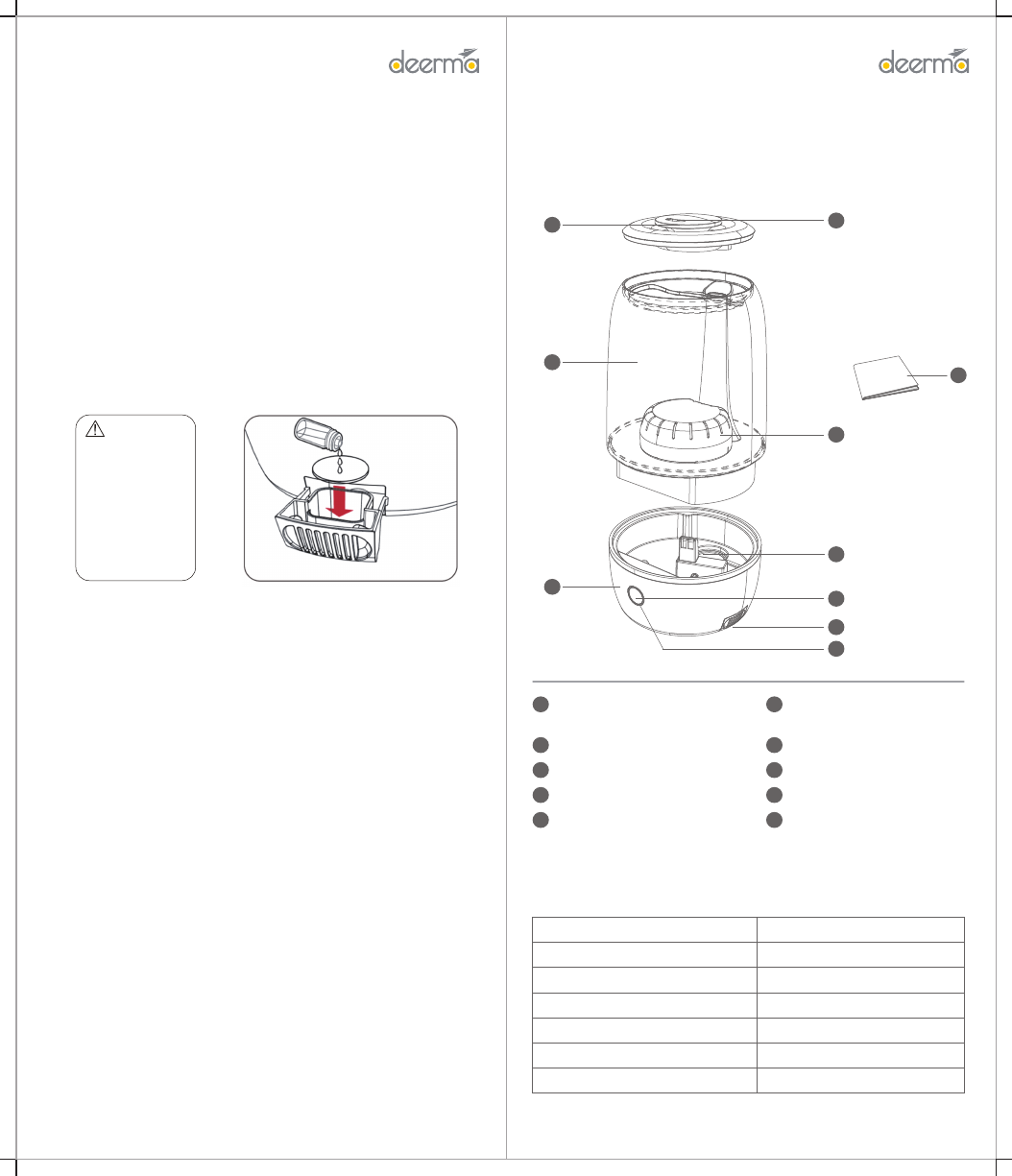 deerma

deerma