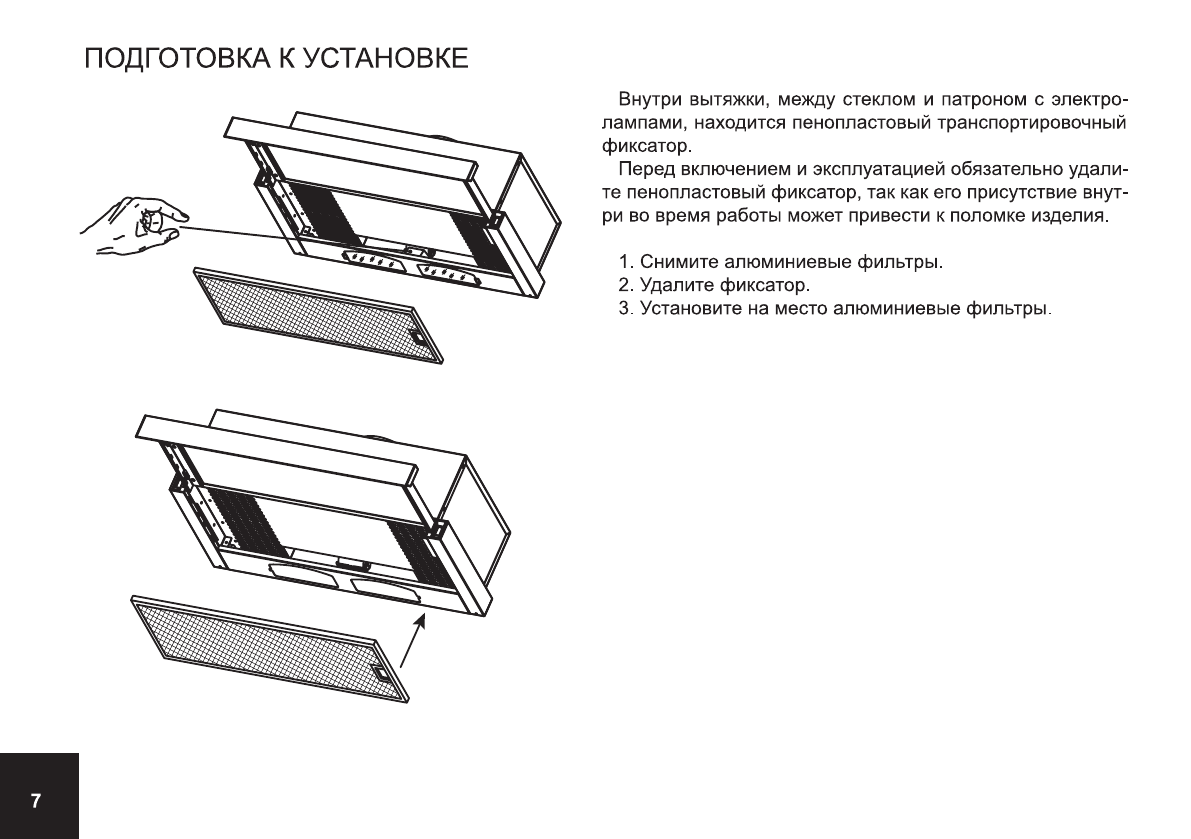 ПОДГОТОВКА К УСТАНОВКЕ

Внутри вытяжки, между стеклом и патроном с электролампами, находится пенопластовый транспортировочный фиксатор.

Перед включением и эксплуатацией обязательно удалите пенопластовый фиксатор, так как его присутствие внутри во время работы может привести к поломке изделия.

1. Снимите алюминиевые фильтры.
2. Удалите фиксатор.
3. Установите на место алюминиевые фильтры.

7