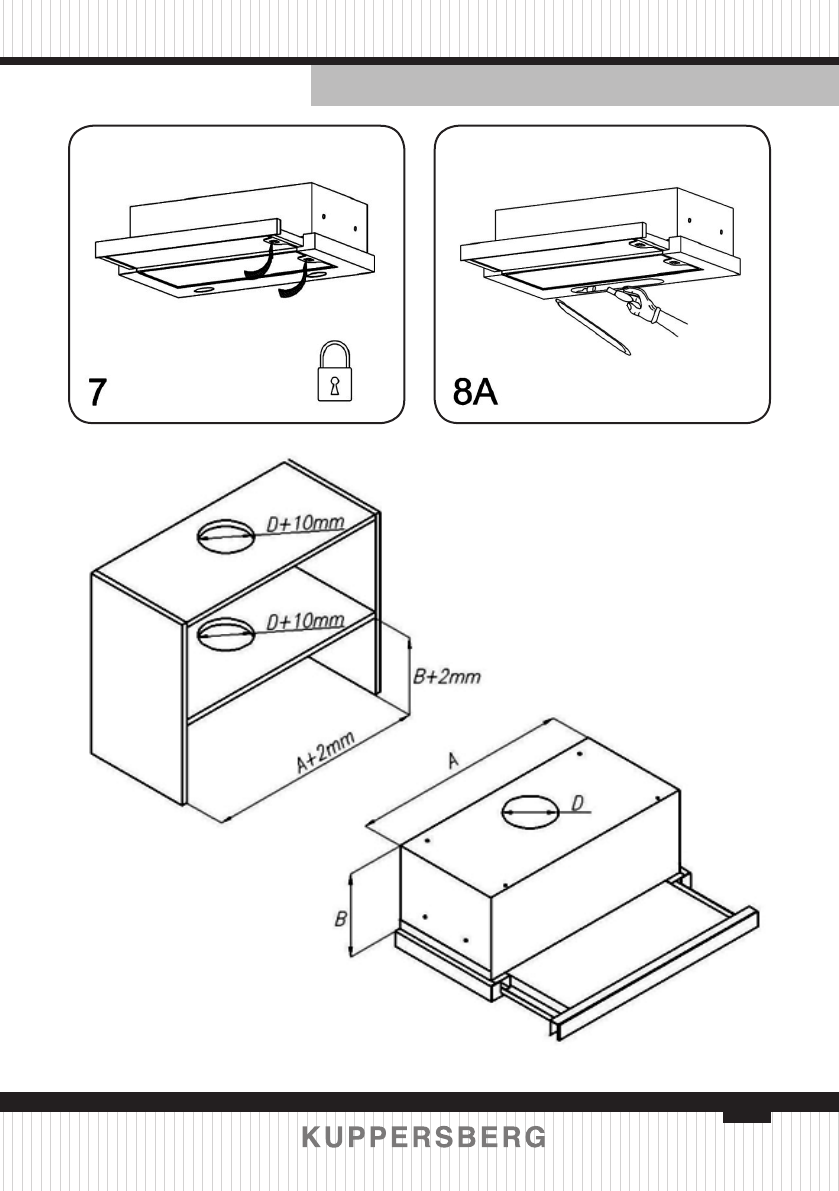 7

8A

D+10mm

D+10mm

B+2mm

A+2mm

A

D

B

KUPPERSBERG