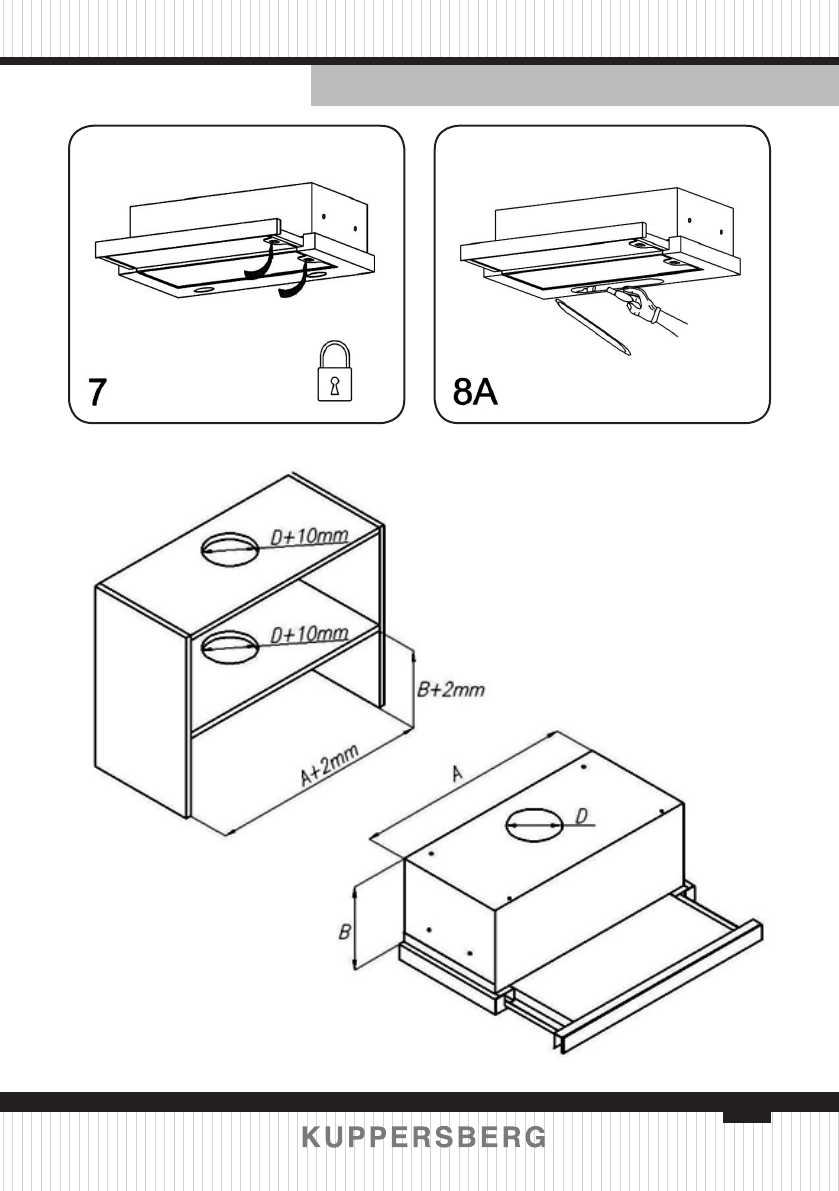 7

8A

D+10mm

D+10mm

B+2mm

A+2mm

A

D

B

KUPPERSBERG