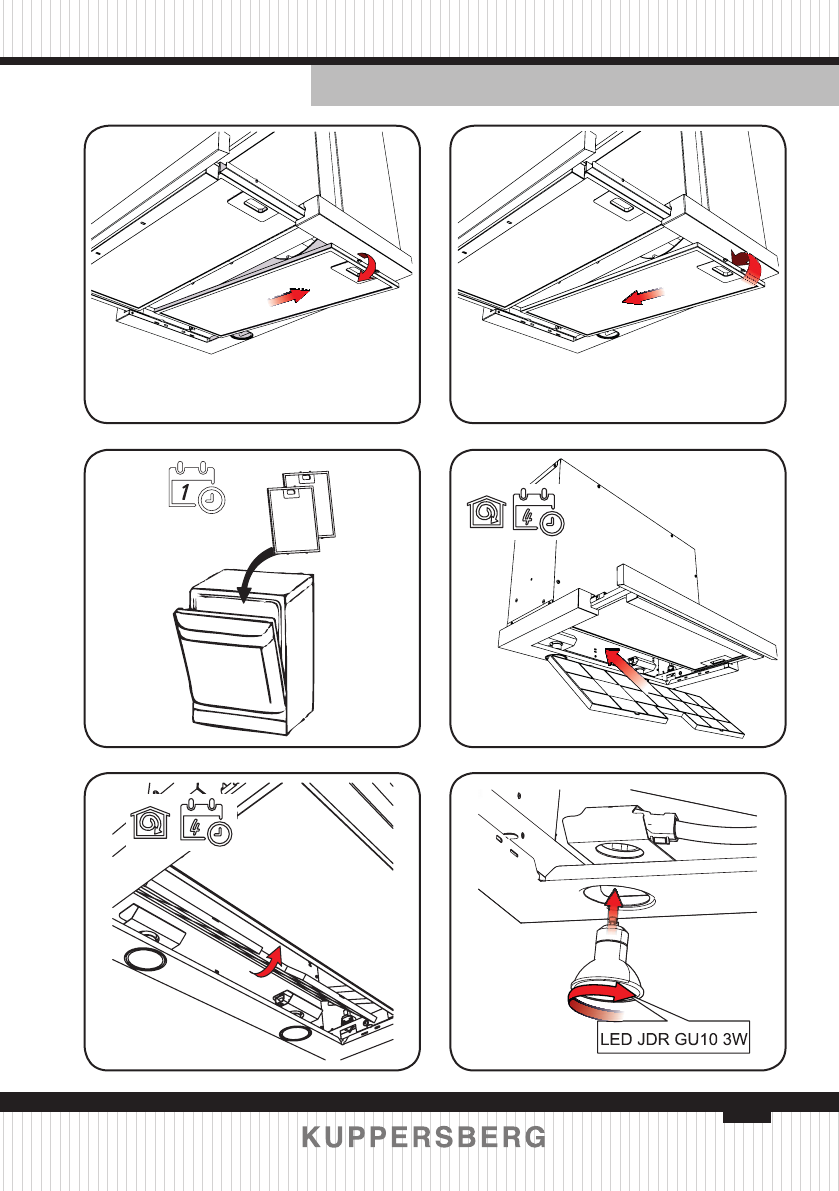 1

4

4

LED JDR GU10 3W

KUPPERSBERG