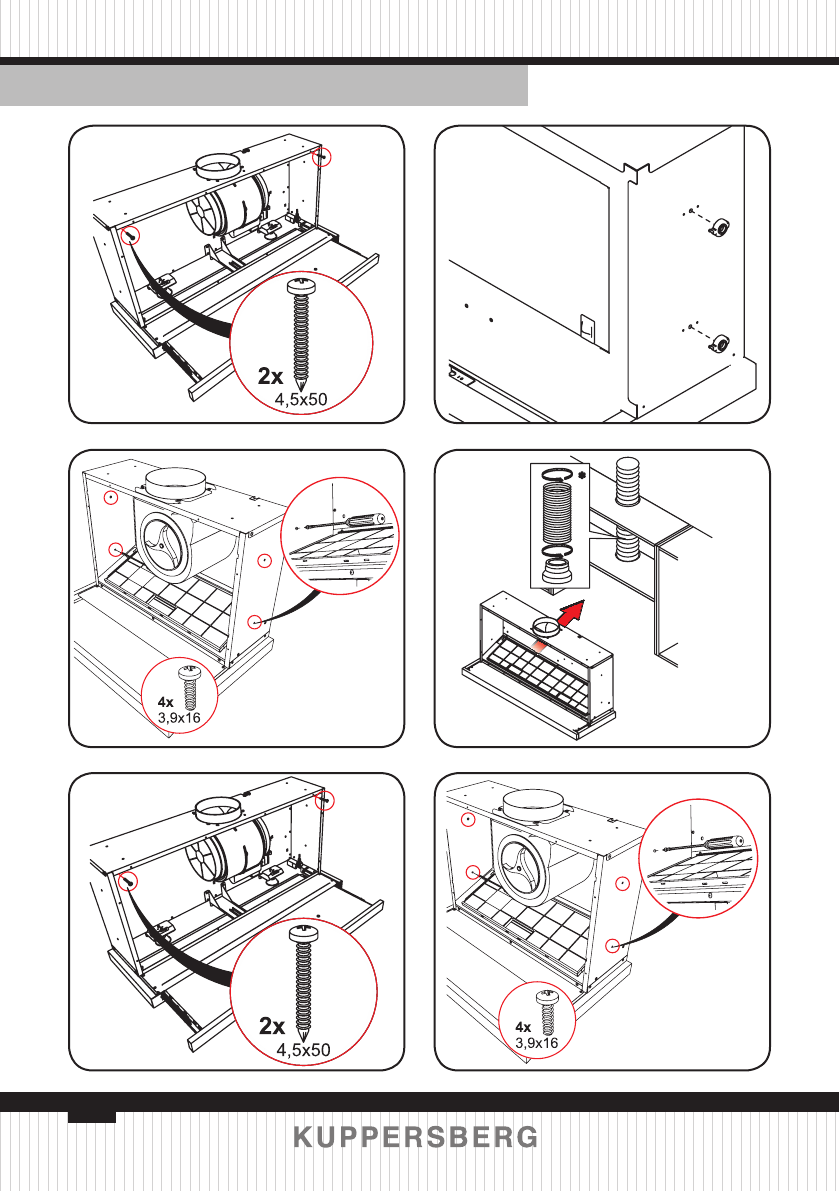 2x
4,5x50

4x
3,9x16

2x
4,5x50

4x
3,9x16

KUPPERSBERG