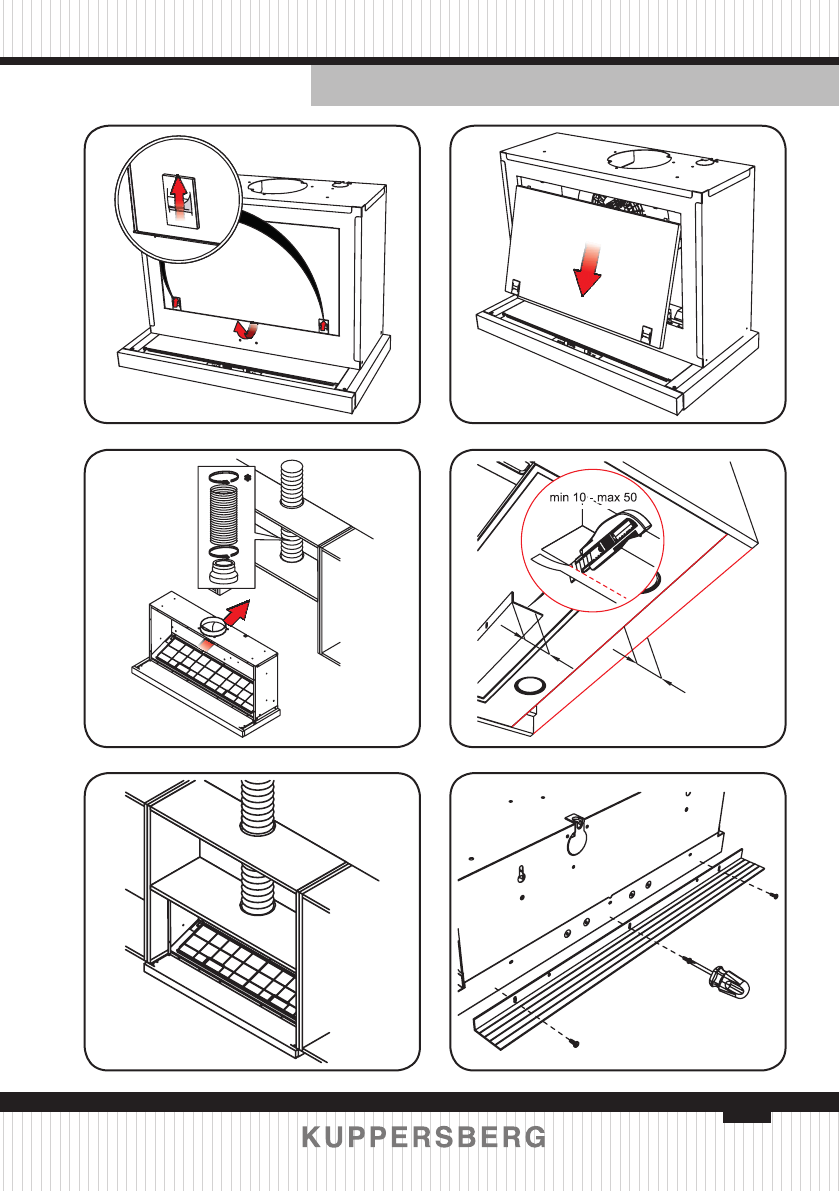 min 10 - max 50

KUPPERSBERG