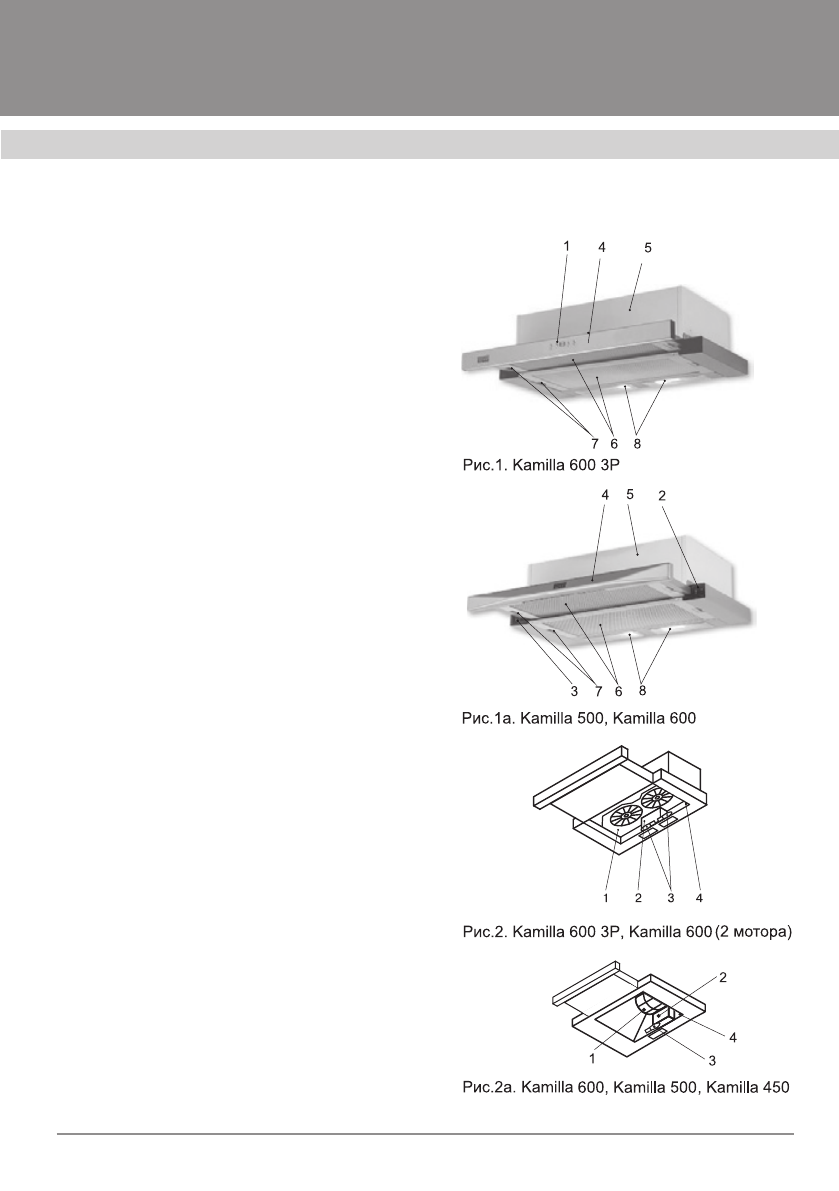 1 4 5

7 6 8

Рис.1. Kamilla 600 3P

4 5 2

3 7 6 8

Рис.1а. Kamilla 500, Kamilla 600

1 2 3 4

Рис.2. Kamilla 600 3P, Kamilla 600 (2 мотора)

2

4

1 3

Рис.2а. Kamilla 600, Kamilla 500, Kamilla 450