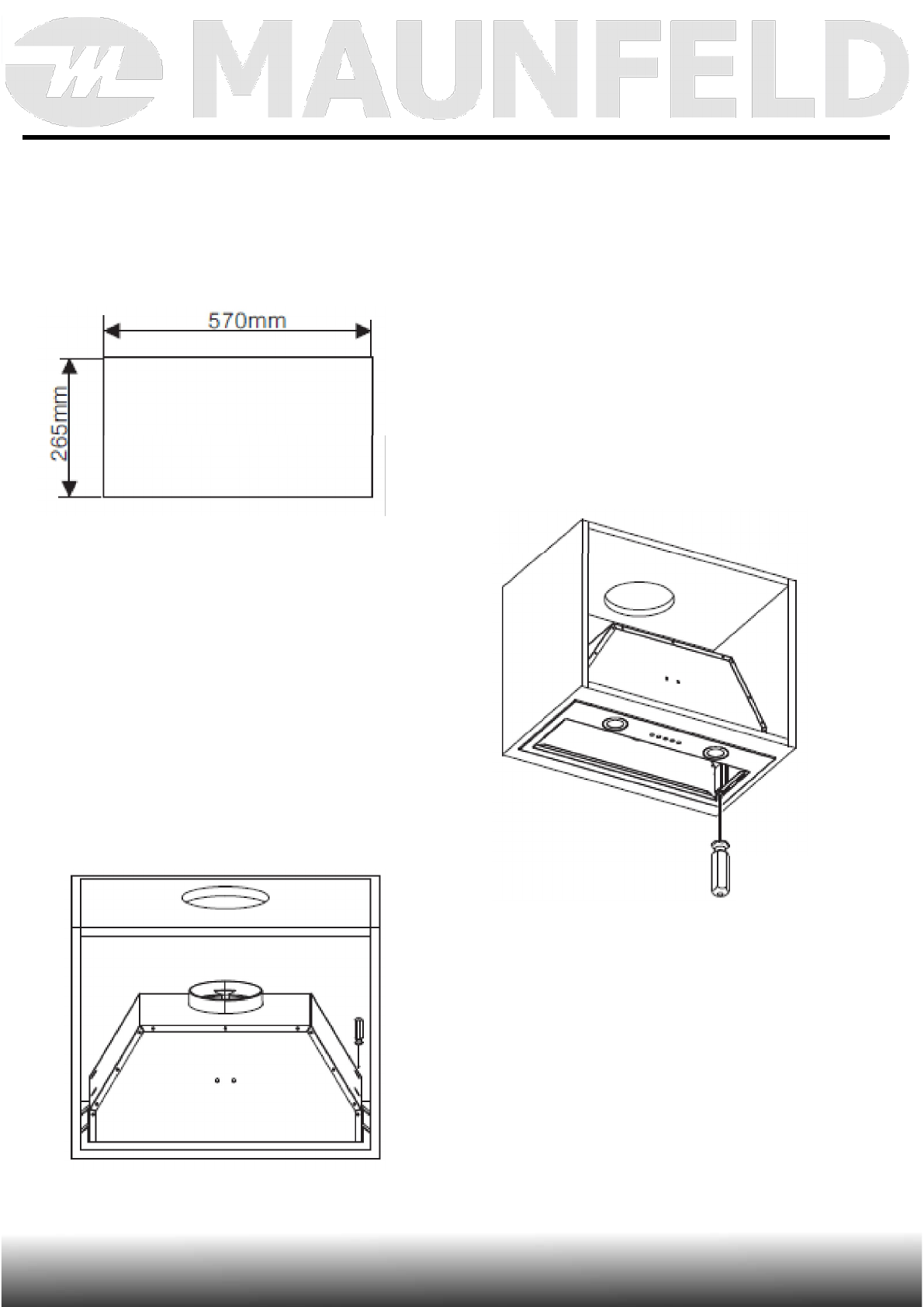 MAUNFELD

570mm

265mm