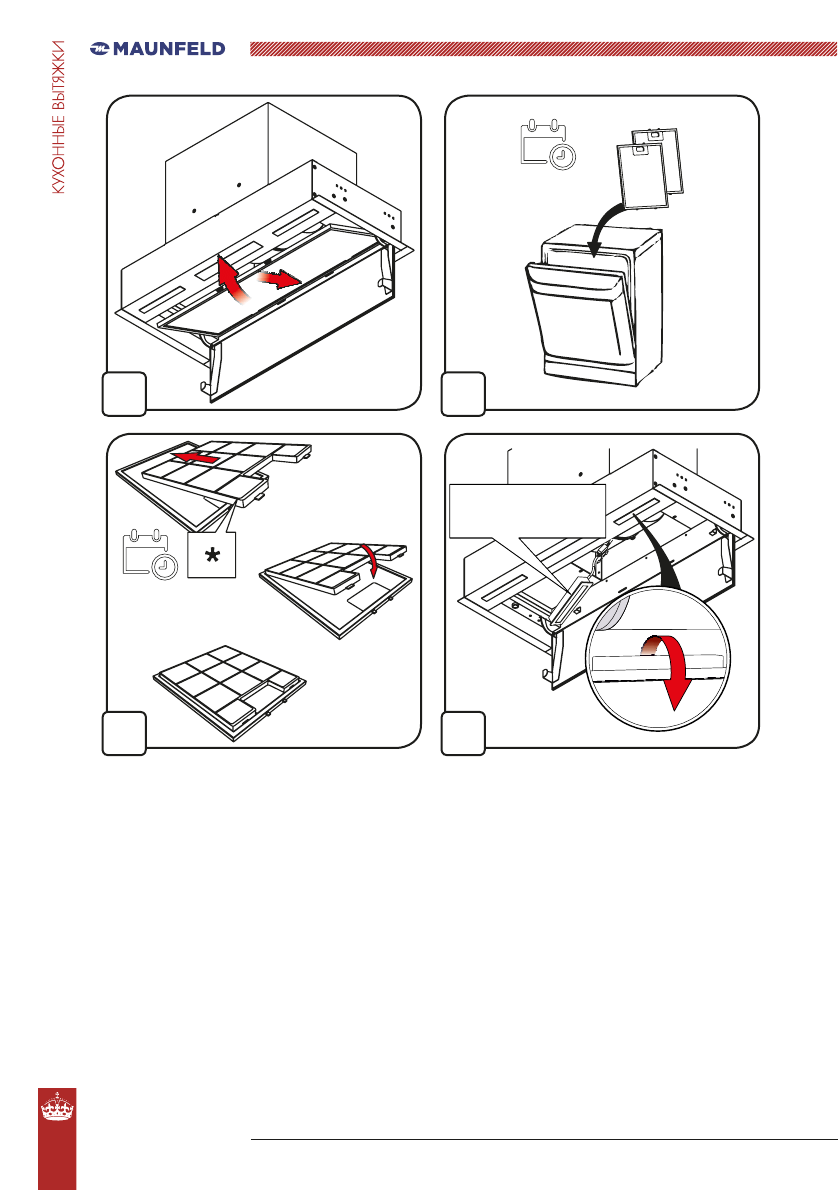 КУХОННЫЕ ВЫТЯЖКИ

MAUNFELD

*