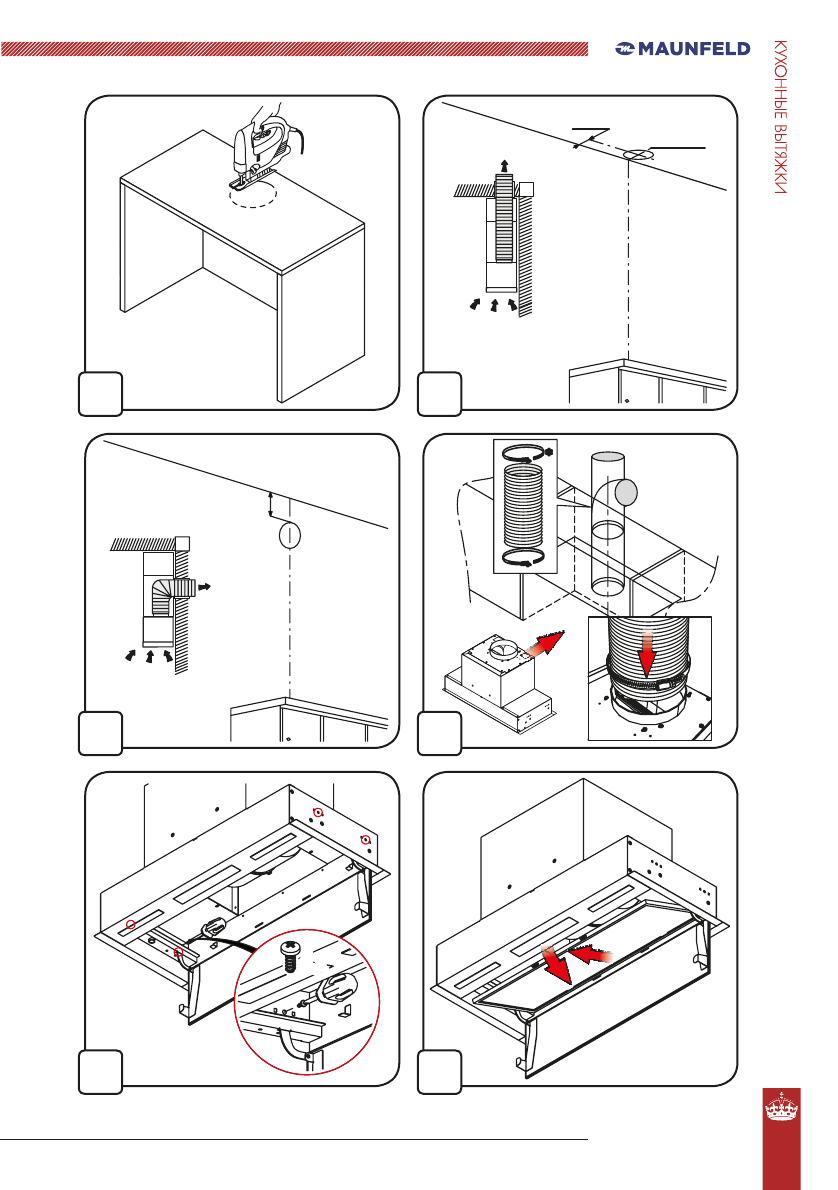 MAUNFELD

КУХОННЫЕ ВЫТЯЖКИ