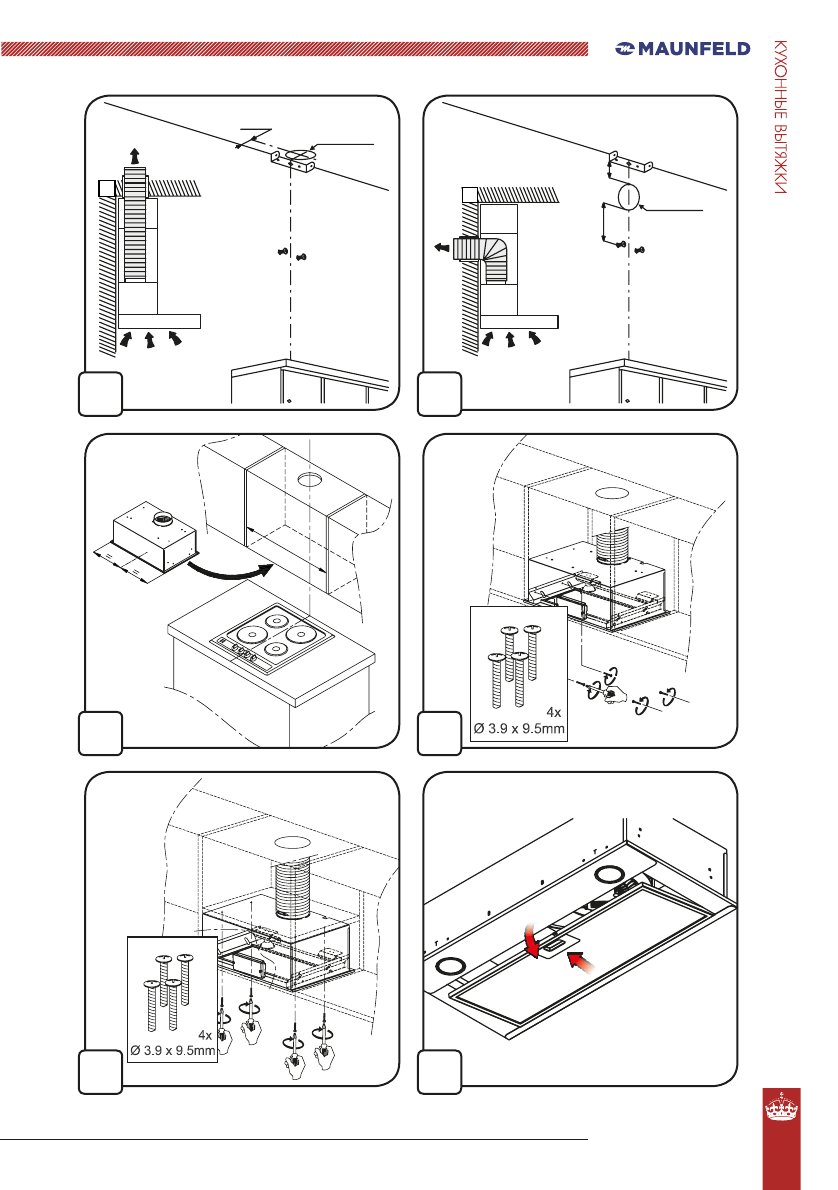 MAUNFELD

КУХОННЫЕ ВЫТЯЖКИ

4x
Ø 3.9 x 9.5mm

4x
Ø 3.9 x 9.5mm