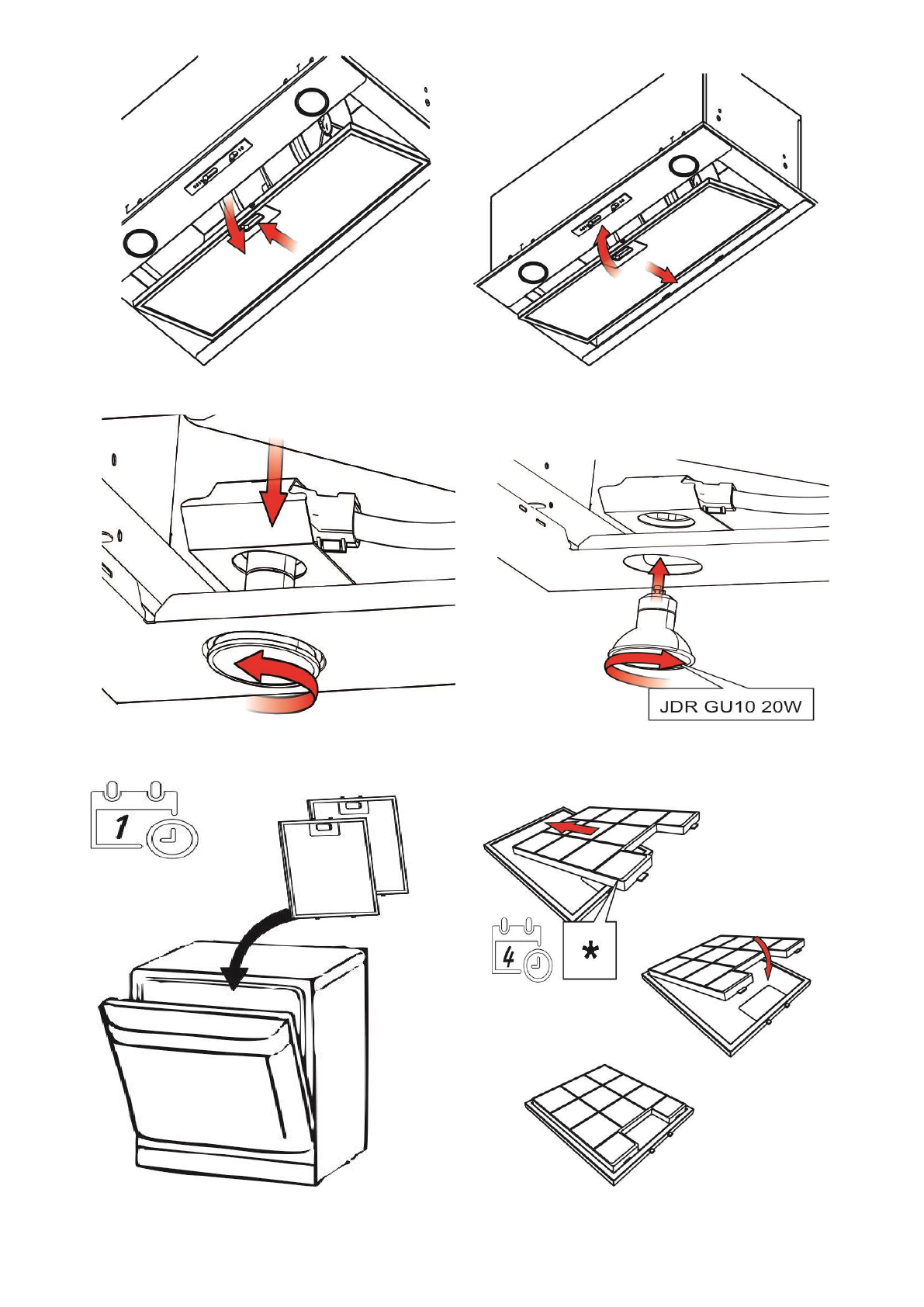 JDR GU10 20W

1

4

*