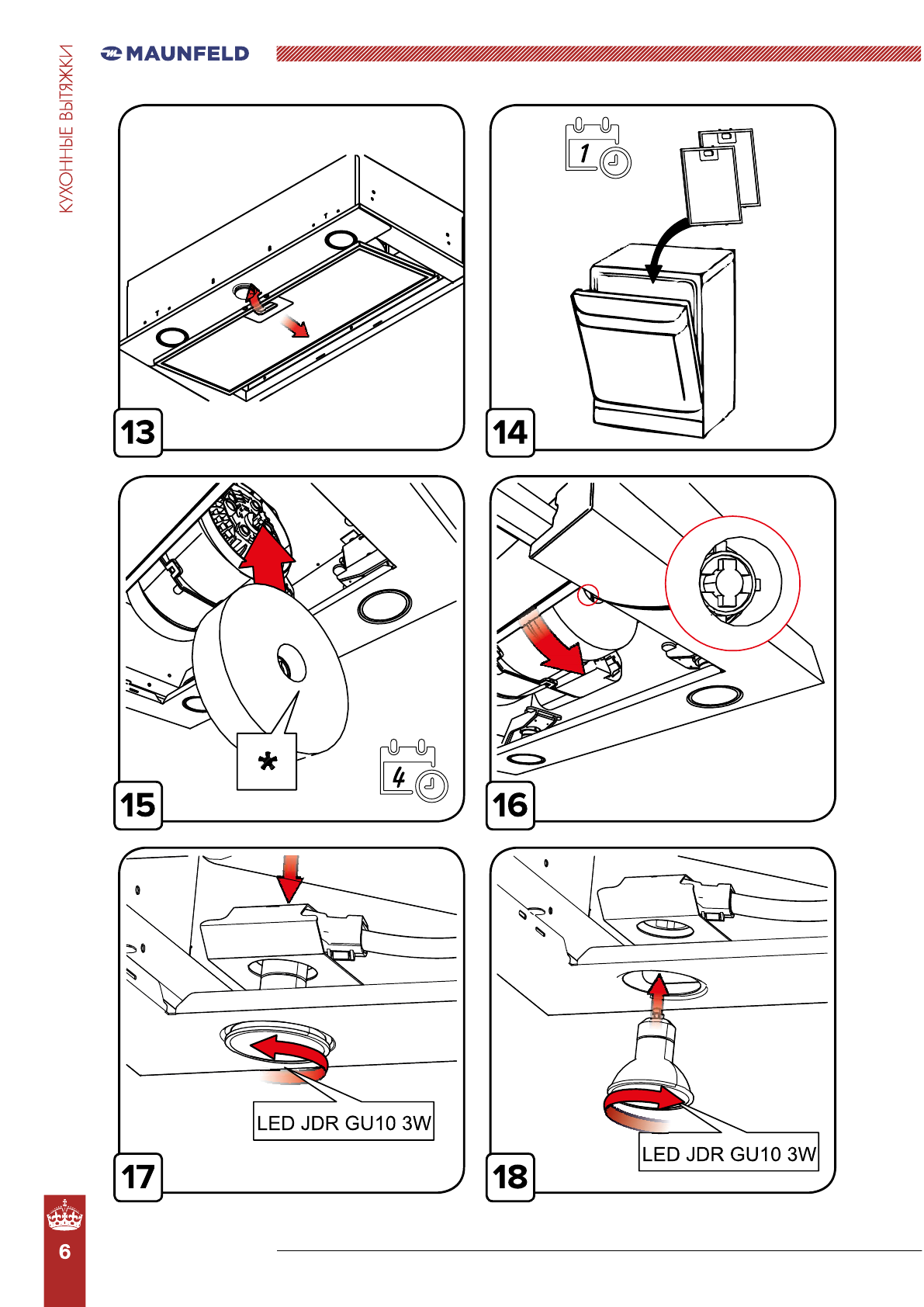 КУХОННЫЕ ВЫТЯЖКИ

MAUNFELD

13

1

14

*

4

15

16

LED JDR GU10 3W

17

LED JDR GU10 3W

18

6