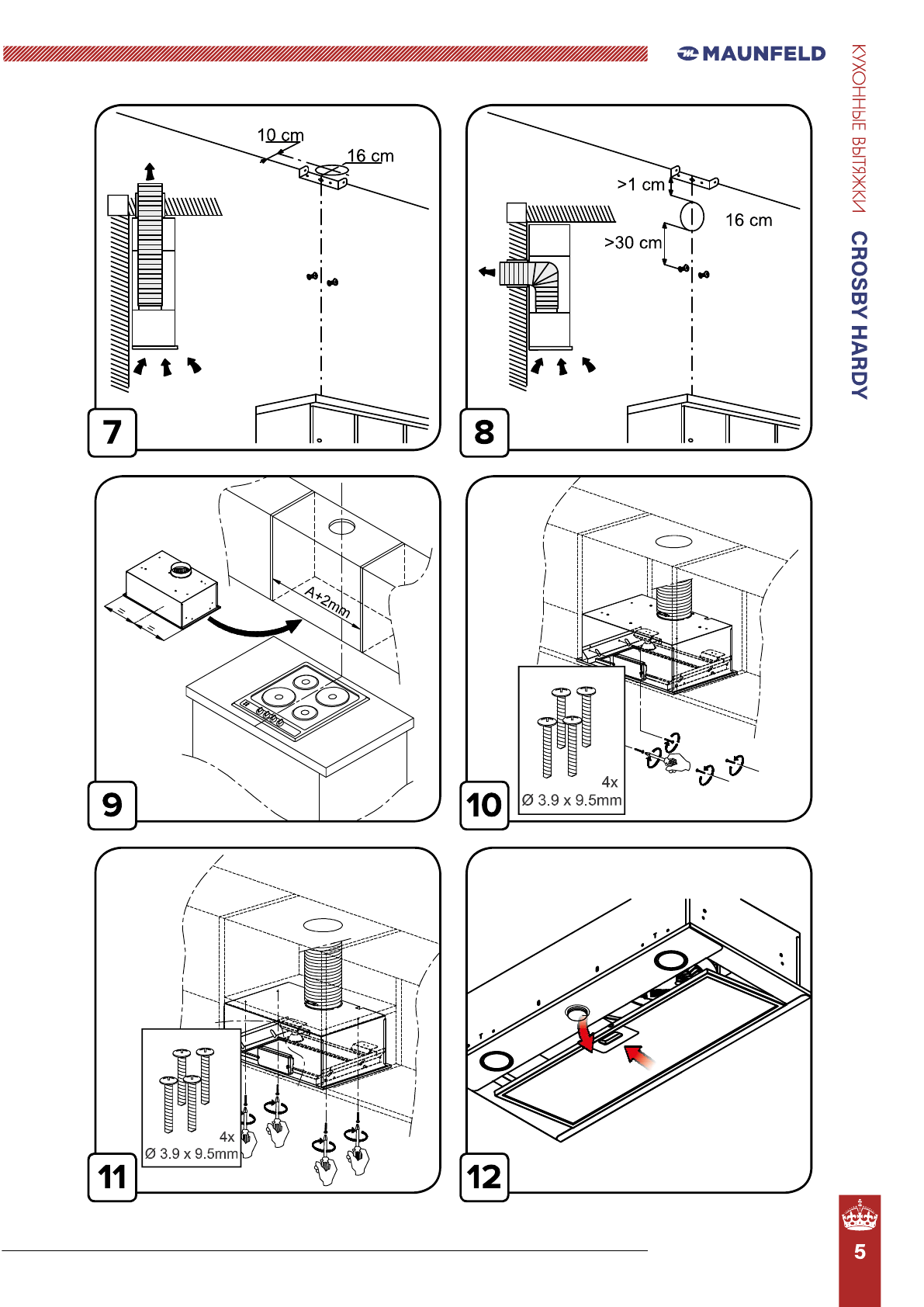 MAUNFELD

КУХОННЫЕ ВЫТЯЖКИ CROSBY HARDY

10 cm
16 cm
7

>1 cm
16 cm
>30 cm
8

A+2mm
9

4x
Ø 3.9 x 9.5mm
10

4x
Ø 3.9 x 9.5mm
11

12

5