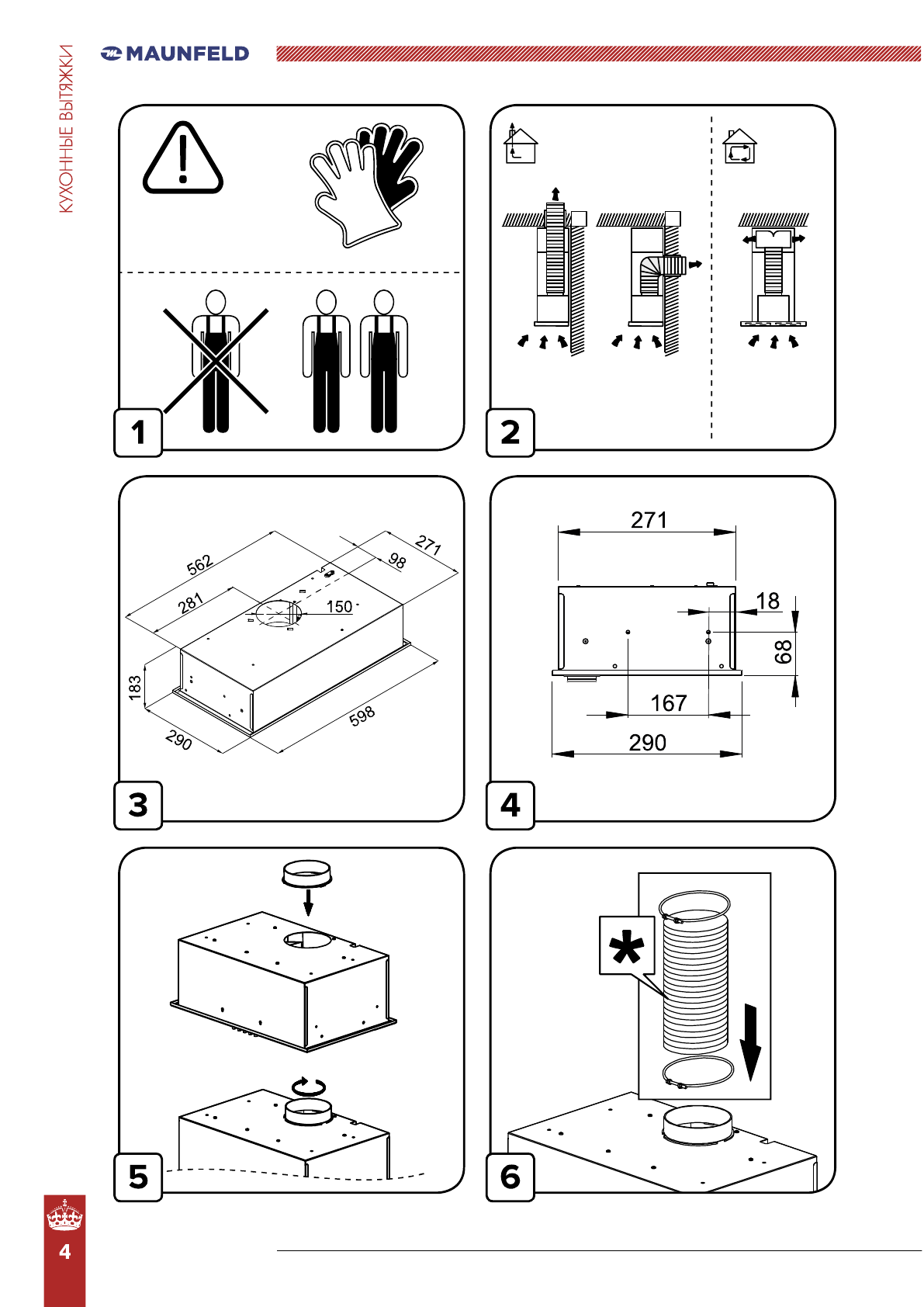 КУХОННЫЕ ВЫТЯЖКИ

MAUNFELD

1

2

562
271
98
281
150
183
290
598

3

271
18
68
167
290

4

5

*

6

4