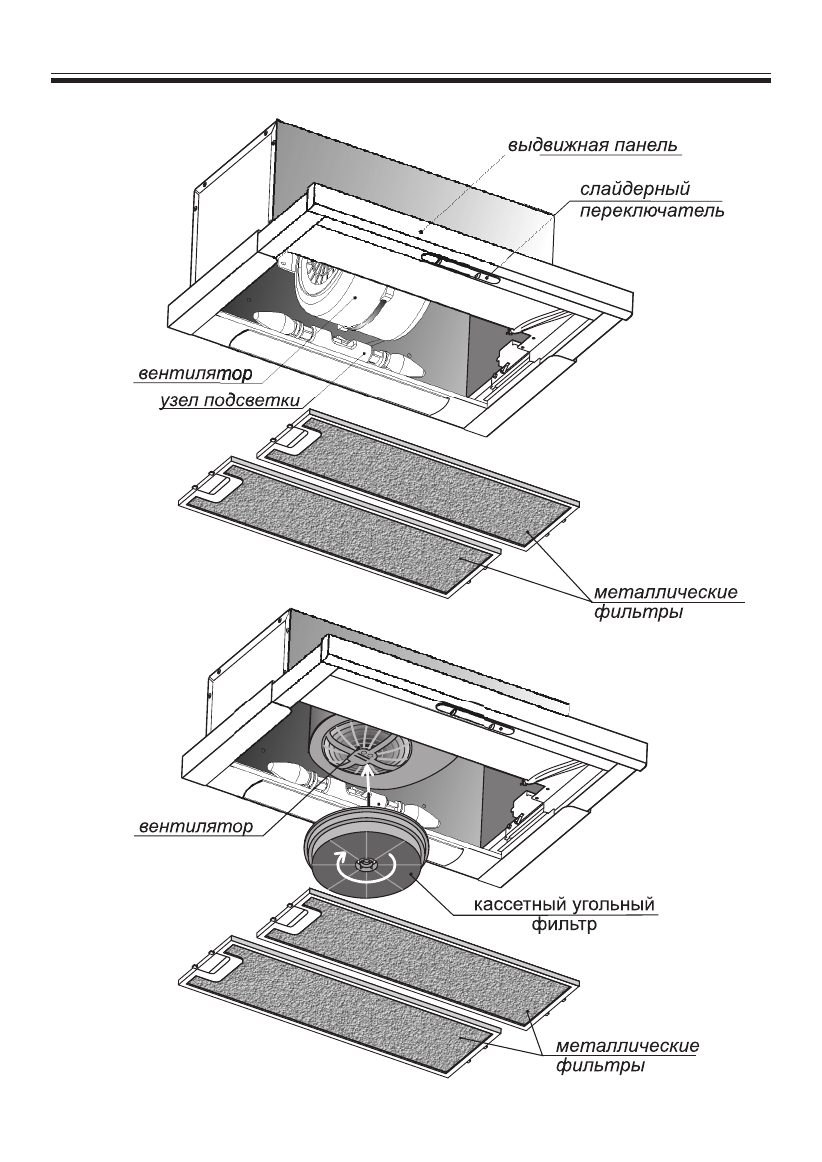 выдвижная панель

слайдерный переключатель

вентилятор

узел подсветки

металлические фильтры

вентилятор

кассетный угольный фильтр

металлические фильтры