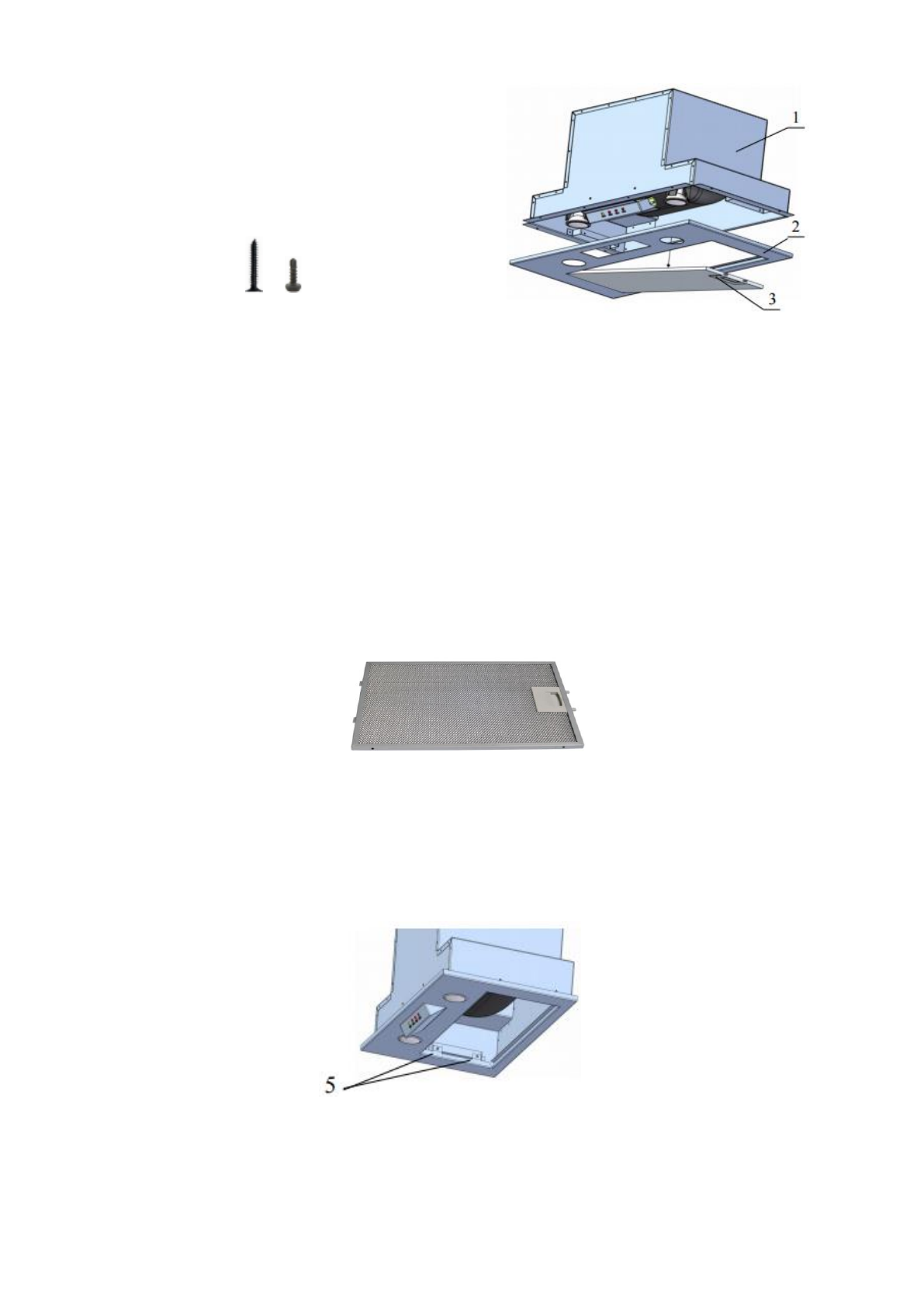 1
2
3
5