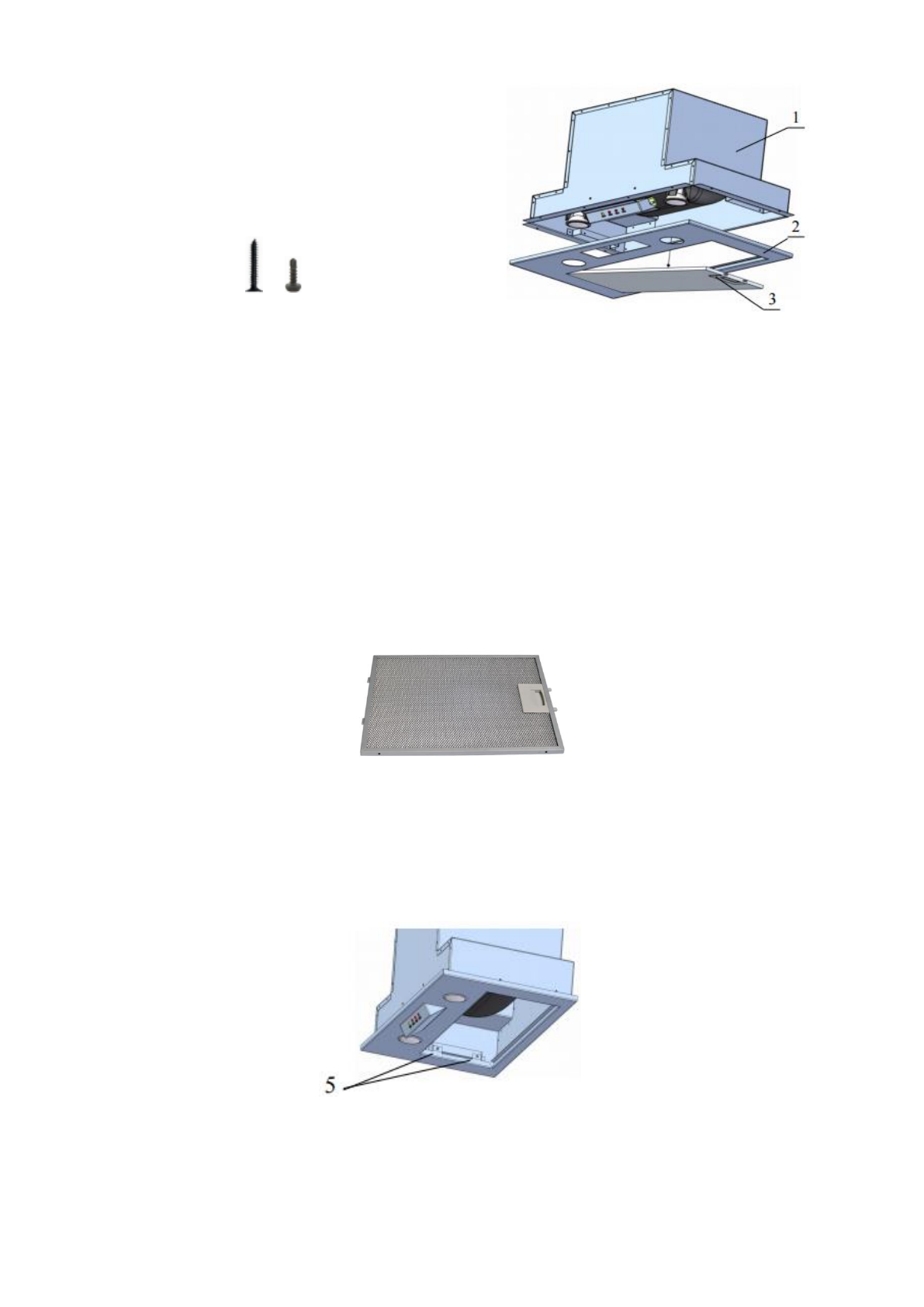 1

2

3

5