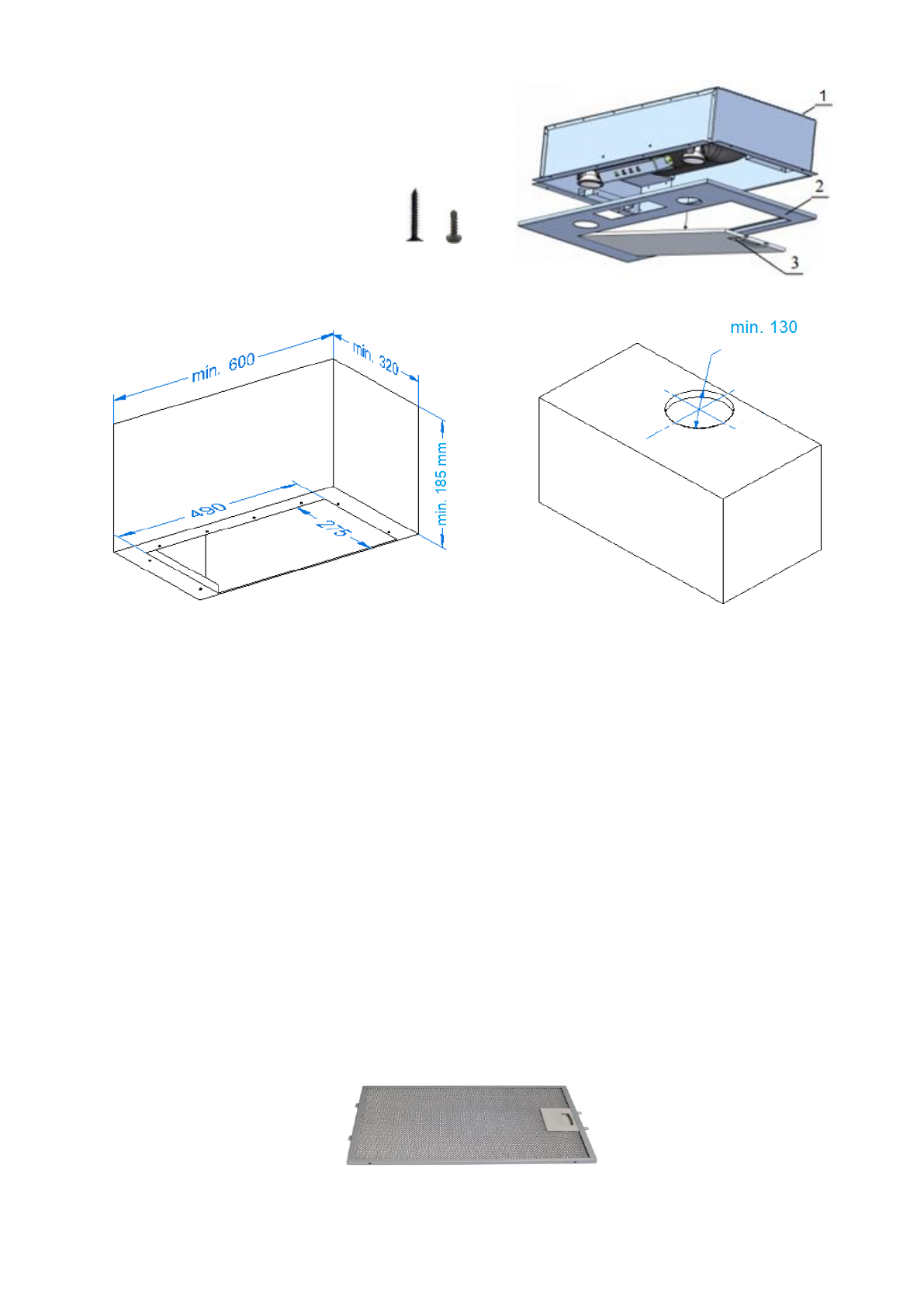 1
2
3

min. 600
min. 320
min. 185 mm
490
275

min. 130